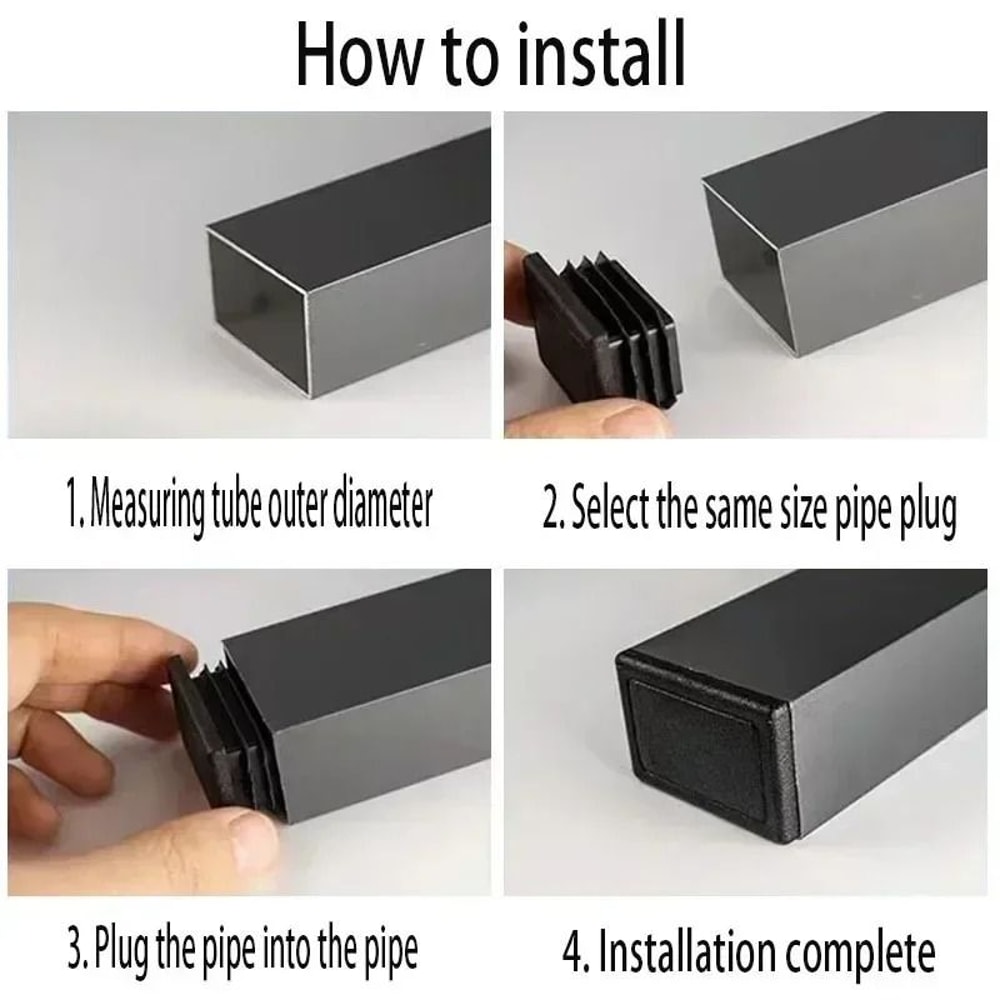 How to install

1. Measuring tube outer diameter

2. Select the same size pipe plug

3. Plug the pipe into the pipe

4. Installation complete