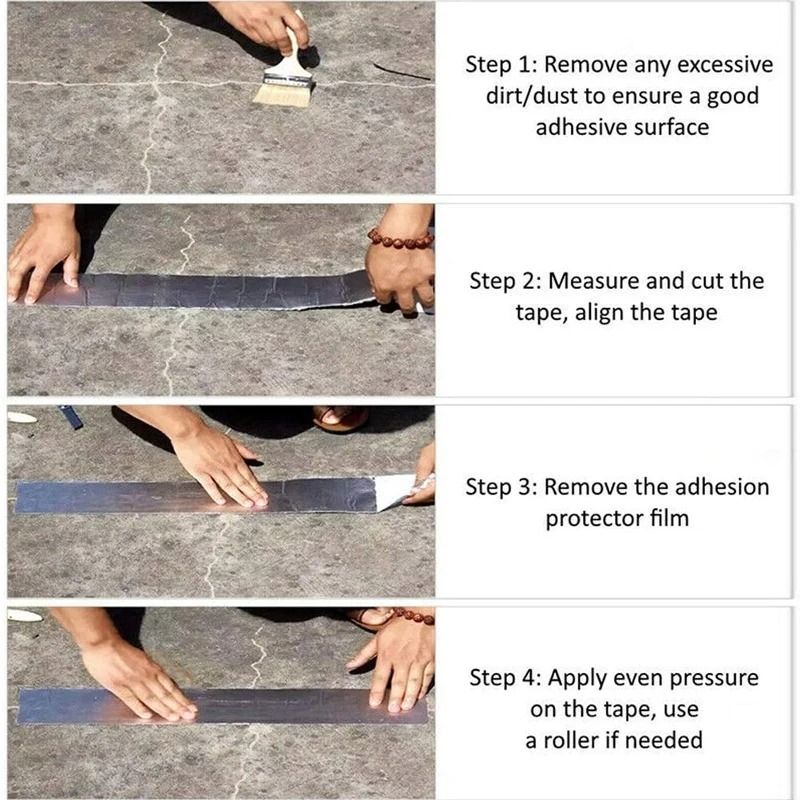 Step 1: Remove any excessive dirt/dust to ensure a good adhesive surface

Step 2: Measure and cut the tape, align the tape

Step 3: Remove the adhesion protector film

Step 4: Apply even pressure on the tape, use a roller if needed