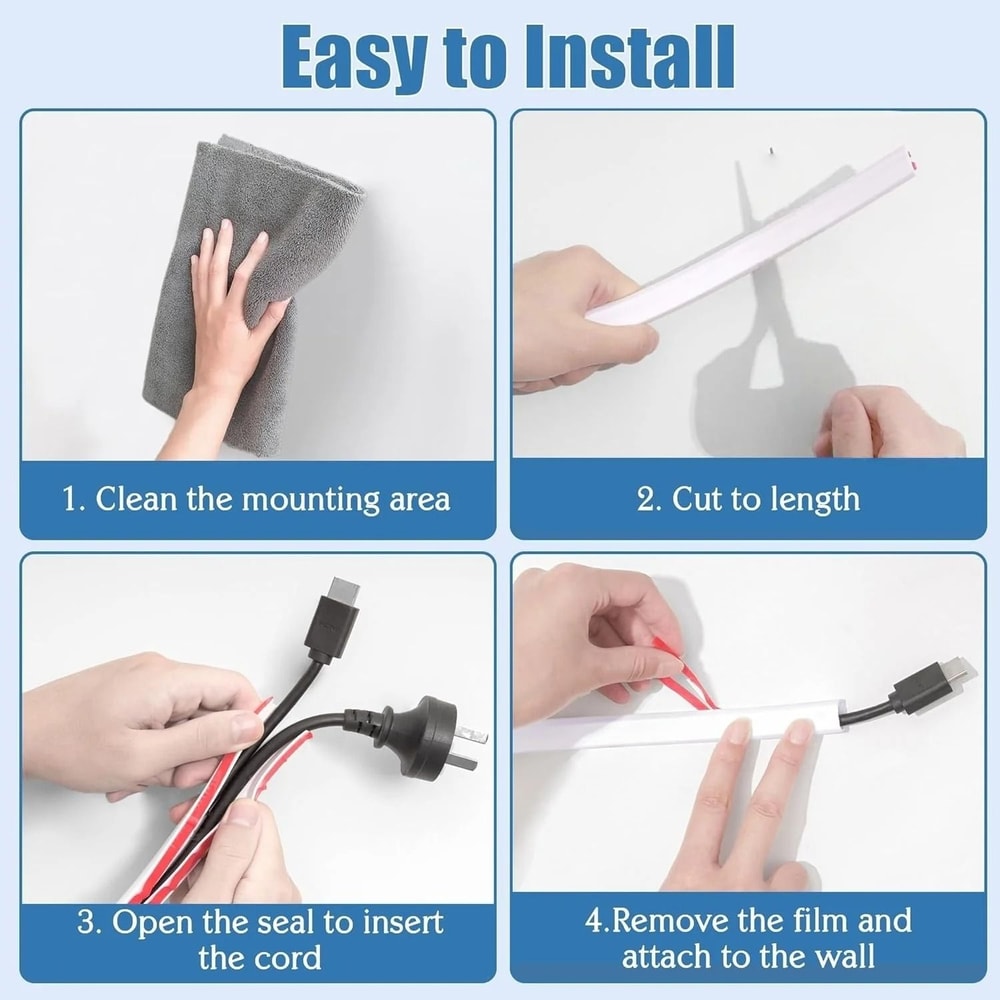 Easy to Install

1. Clean the mounting area

2. Cut to length

3. Open the seal to insert the cord

4.Remove the film and attach to the wall