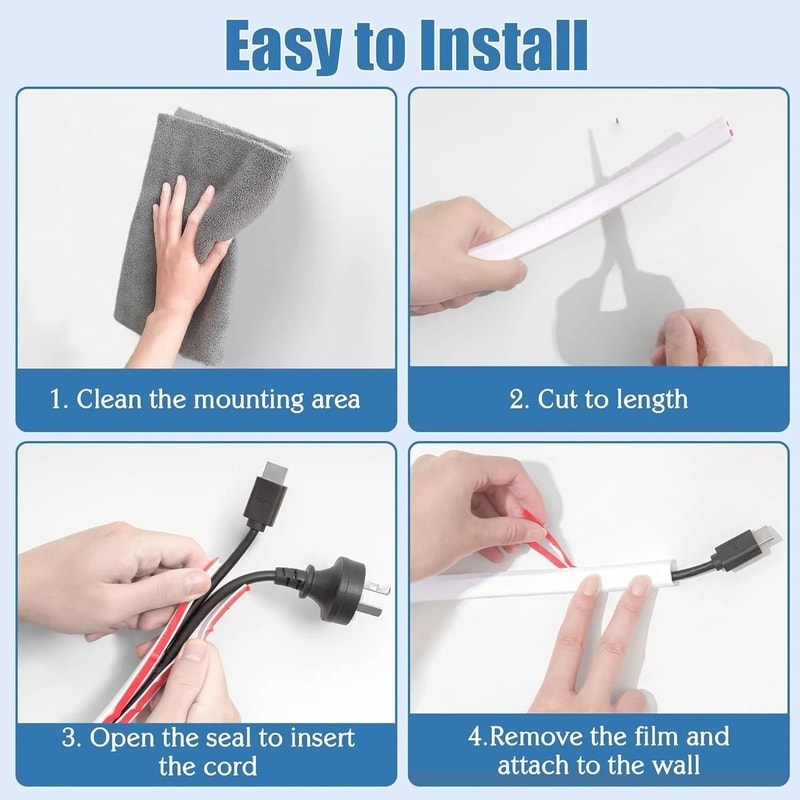 Easy to Install

1. Clean the mounting area

2. Cut to length

3. Open the seal to insert the cord

4.Remove the film and attach to the wall