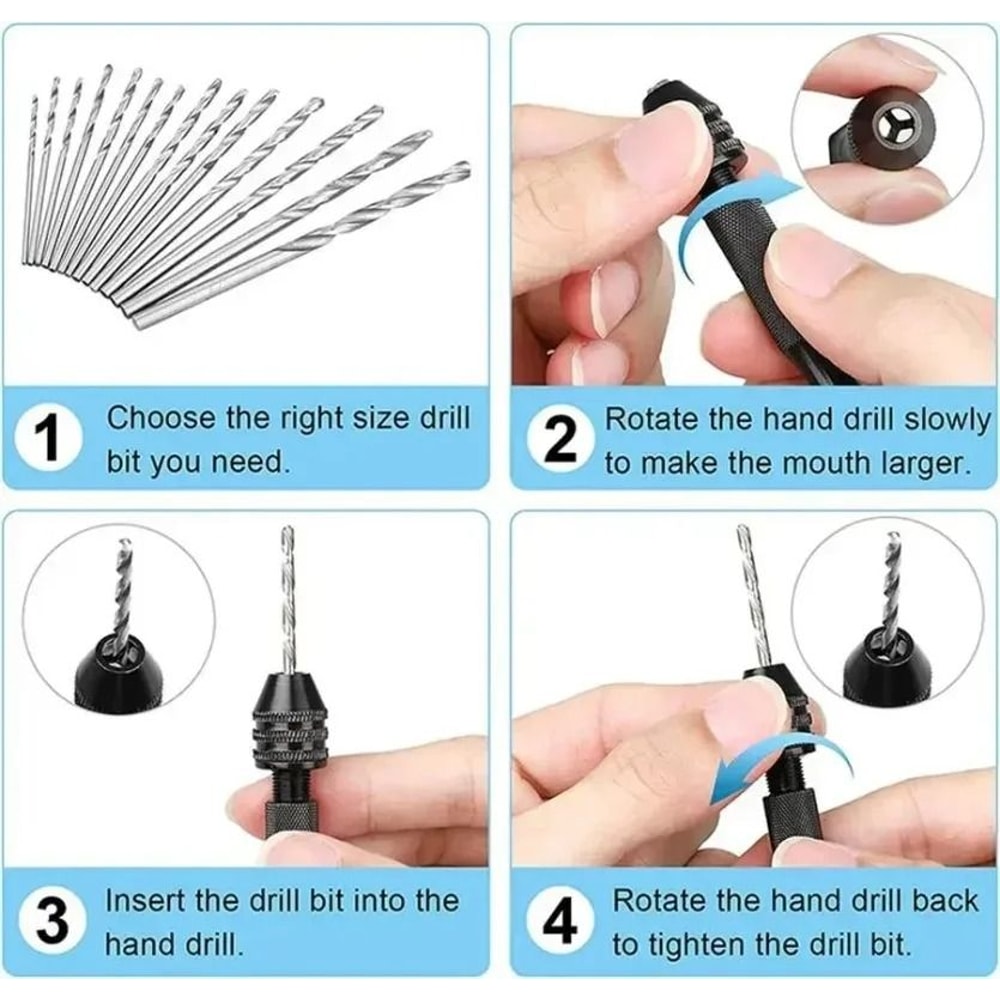 1 Choose the right size drill bit you need.

2 Rotate the hand drill slowly to make the mouth larger.

3 Insert the drill bit into the hand drill.

4 Rotate the hand drill back to tighten the drill bit.