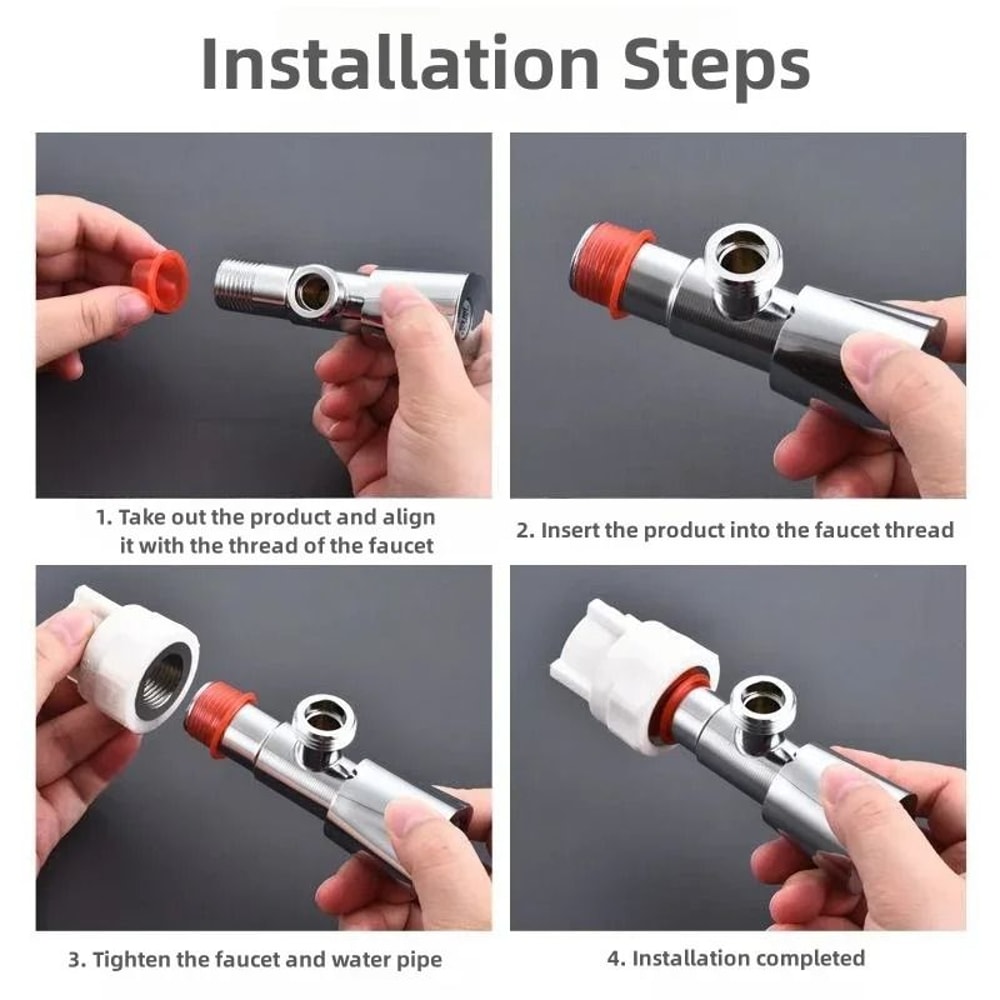 Installation Steps

1. Take out the product and align it with the thread of the faucet

2. Insert the product into the faucet thread

3. Tighten the faucet and water pipe

4. Installation completed