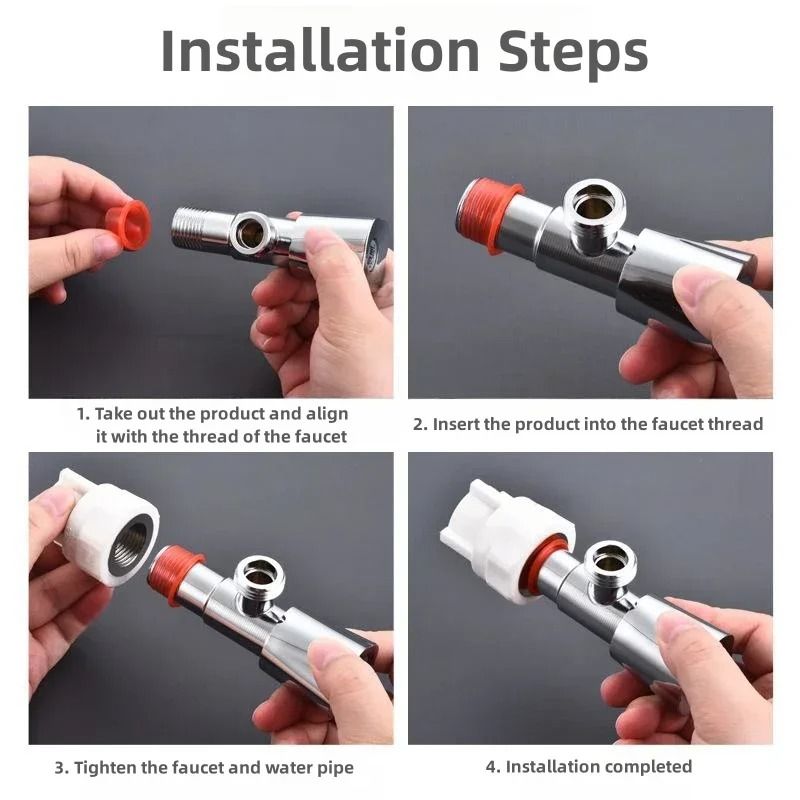 Installation Steps

1. Take out the product and align it with the thread of the faucet

2. Insert the product into the faucet thread

3. Tighten the faucet and water pipe

4. Installation completed