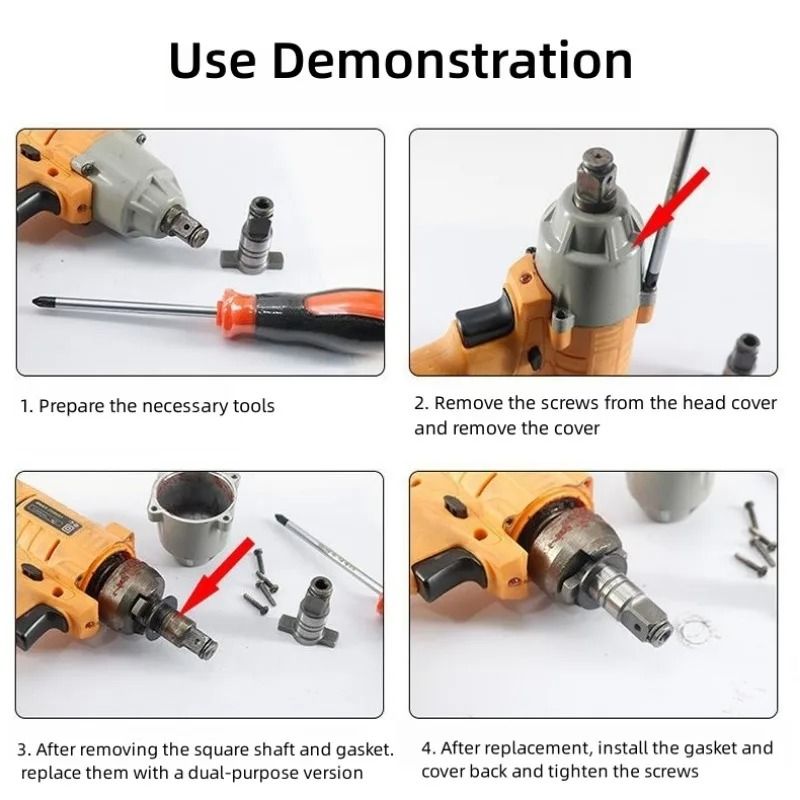 Use Demonstration

1. Prepare the necessary tools

2. Remove the screws from the head cover and remove the cover

3. After removing the square shaft and gasket. replace them with a dual-purpose version

4. After replacement, install the gasket and cover back and tighten the screws