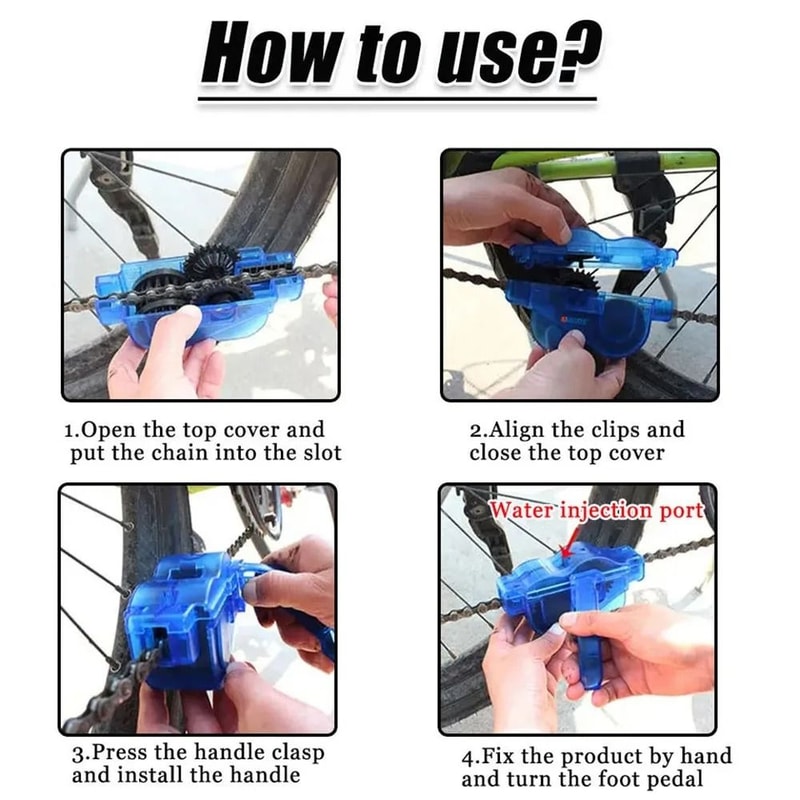 How to use?

1.Open the top cover and put the chain into the slot

2.Align the clips and close the top cover

3.Press the handle clasp and install the handle

Water injection port

4.Fix the product by hand and turn the foot pedal