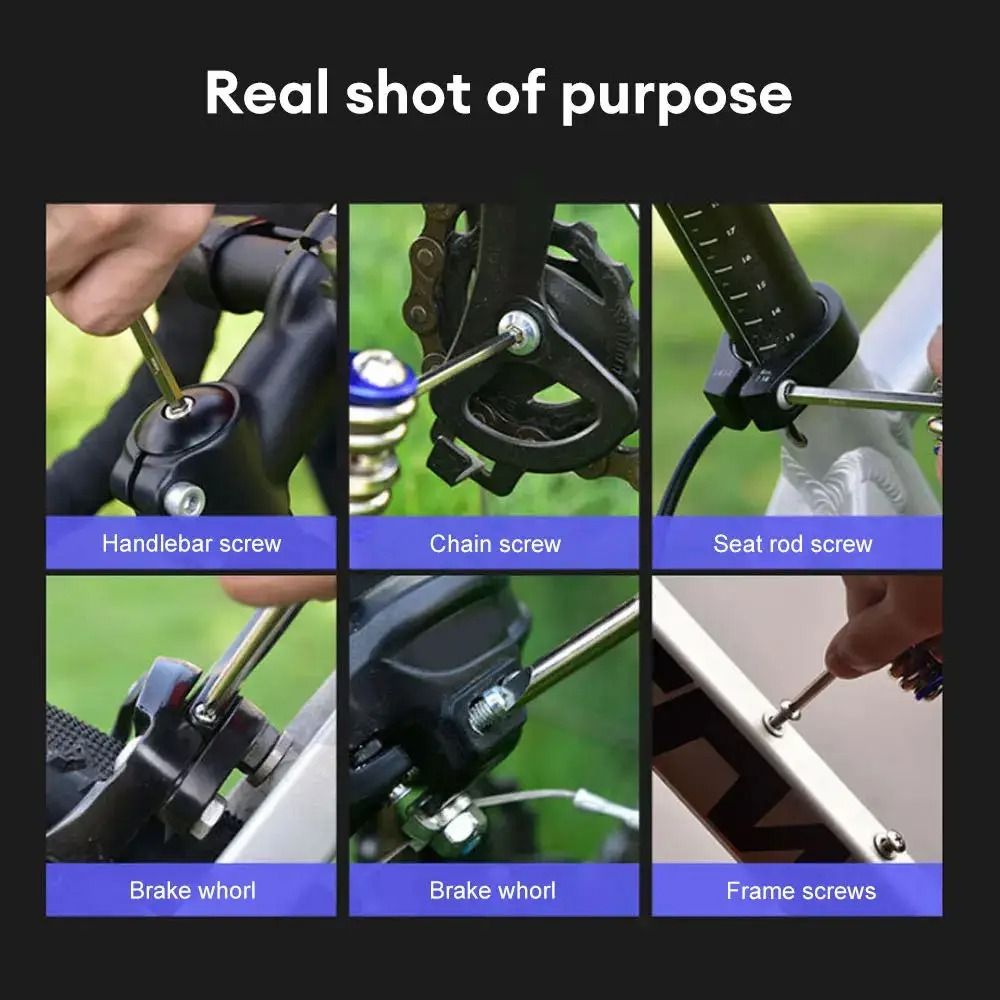 Real shot of purpose

Handlebar screw

Chain screw

Seat rod screw

Brake whorl

Brake whorl

Frame screws