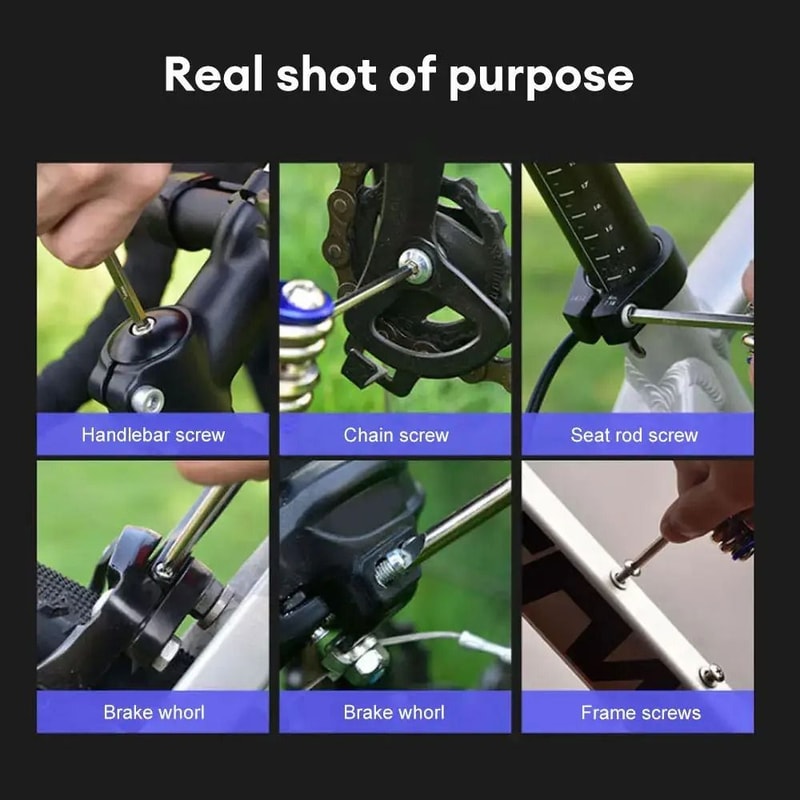 Real shot of purpose

Handlebar screw

Chain screw

Seat rod screw

Brake whorl

Brake whorl

Frame screws