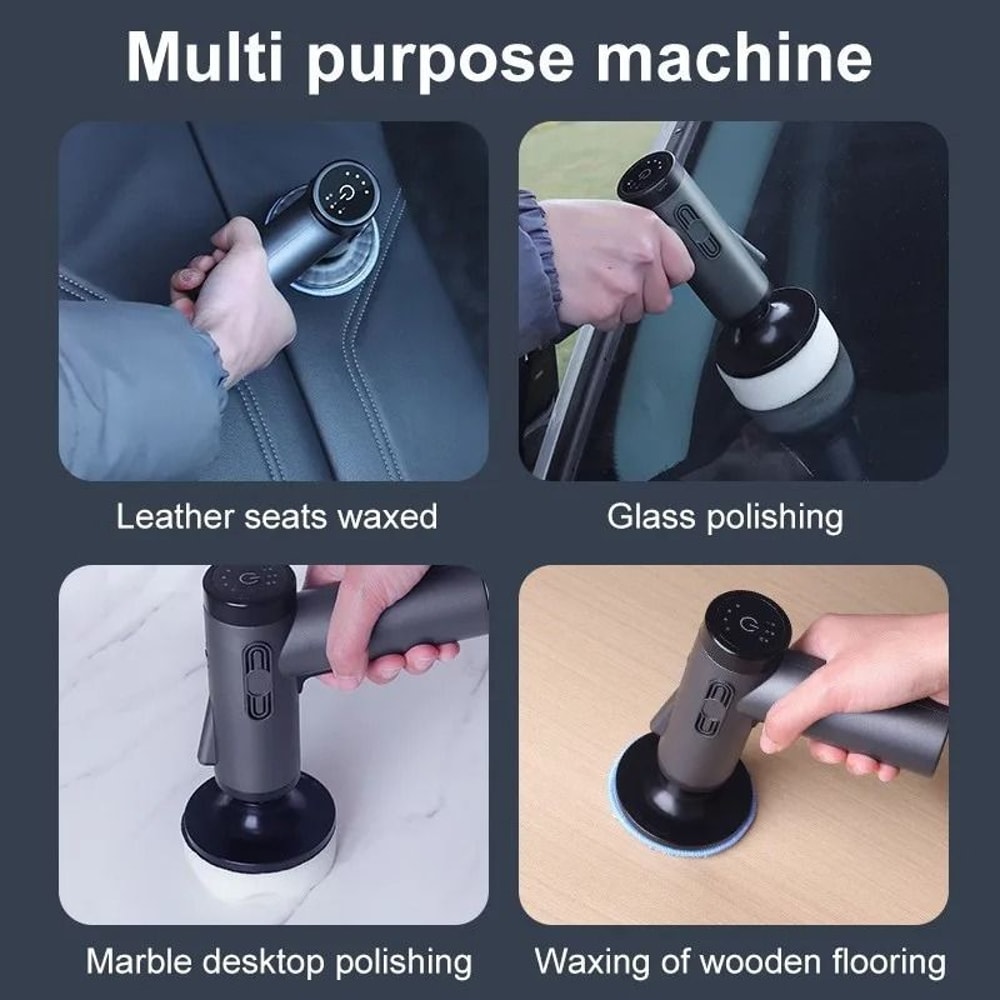 Multi purpose machine

Leather seats waxed

Glass polishing

Marble desktop polishing

Waxing of wooden flooring