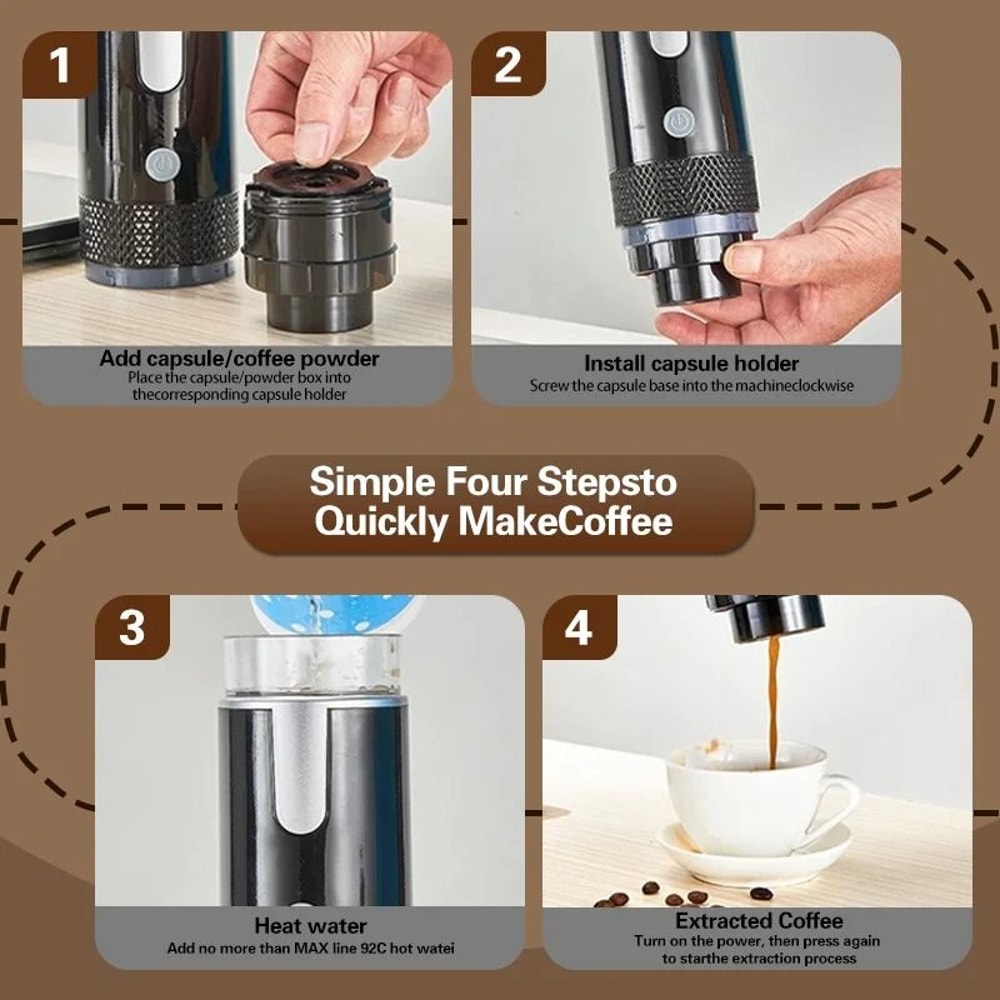 1

Add capsule/coffee powder
Place the capsule/powder box into thecorresponding capsule holder

2

Install capsule holder
Screw the capsule base into the machineclockwise

Simple Four Stepsto Quickly MakeCoffee

3

Heat water
Add no more than MAX line 92C hot watei

4

Extracted Coffee
Turn on the power, then press again to starthe extraction process