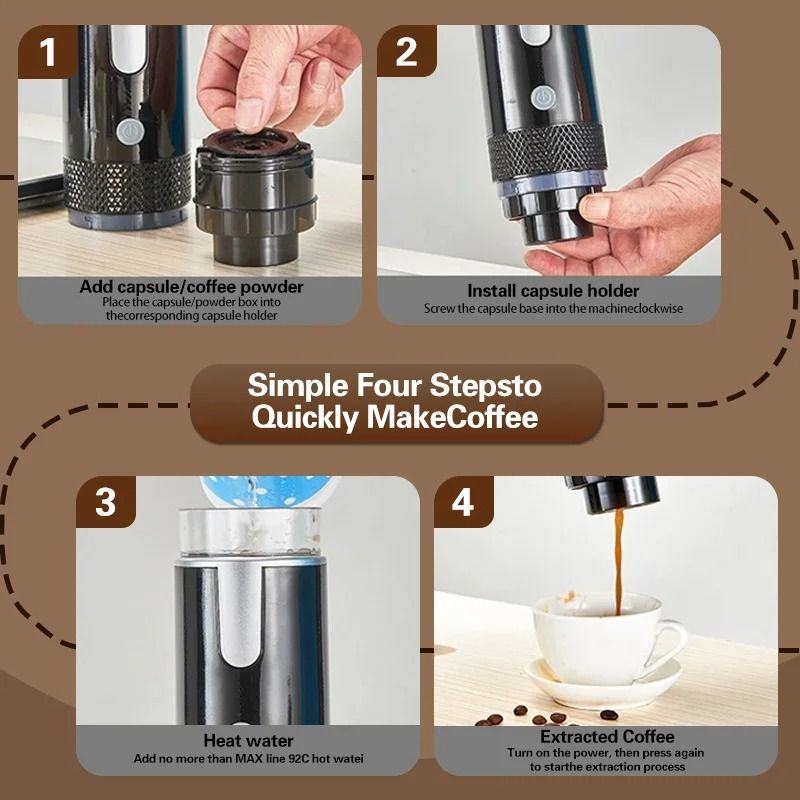 1

Add capsule/coffee powder
Place the capsule/powder box into thecorresponding capsule holder

2

Install capsule holder
Screw the capsule base into the machineclockwise

Simple Four Stepsto Quickly MakeCoffee

3

Heat water
Add no more than MAX line 92C hot watei

4

Extracted Coffee
Turn on the power, then press again to starthe extraction process