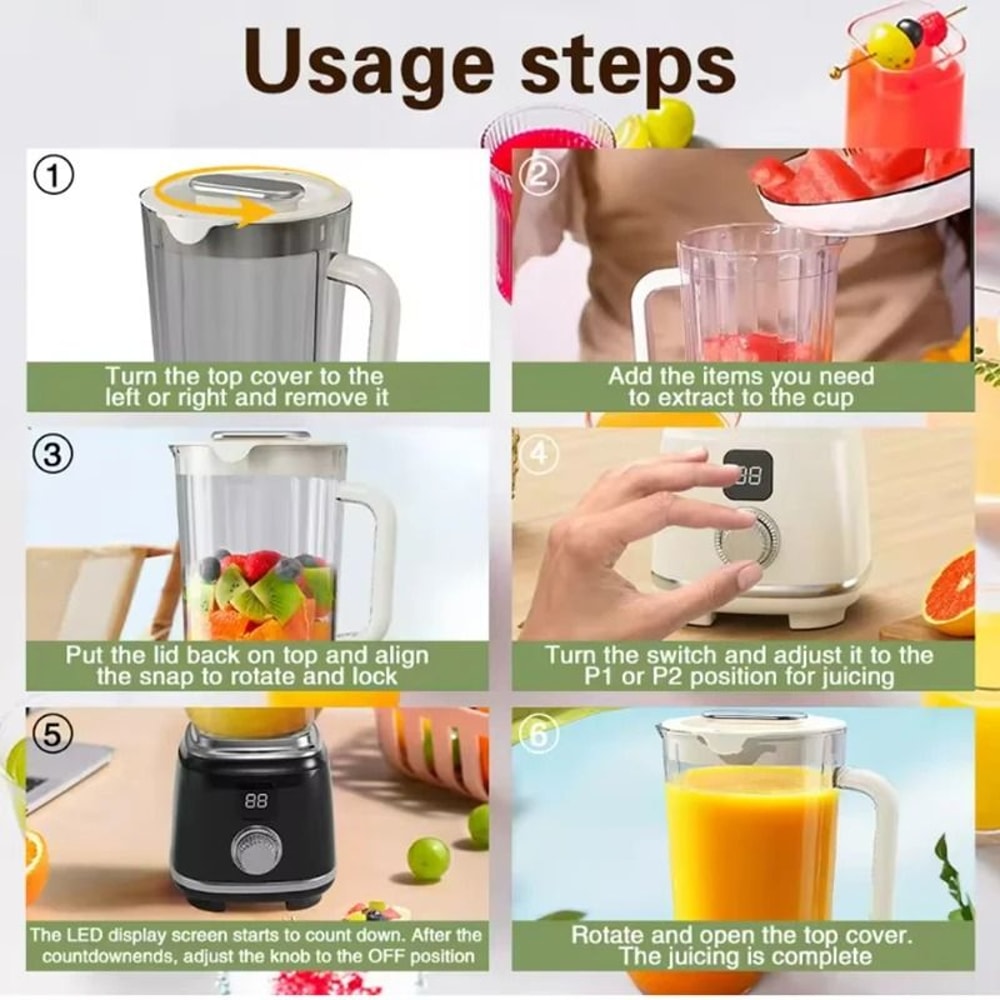 Usage steps

①
Turn the top cover to the left or right and remove it

②
Add the items you need to extract to the cup

③
Put the lid back on top and align the snap to rotate and lock

④
88
Turn the switch and adjust it to the P1 or P2 position for juicing

⑤
88
The LED display screen starts to count down. After the countdownends, adjust the knob to the OFF position

⑥
Rotate and open the top cover. The juicing is complete