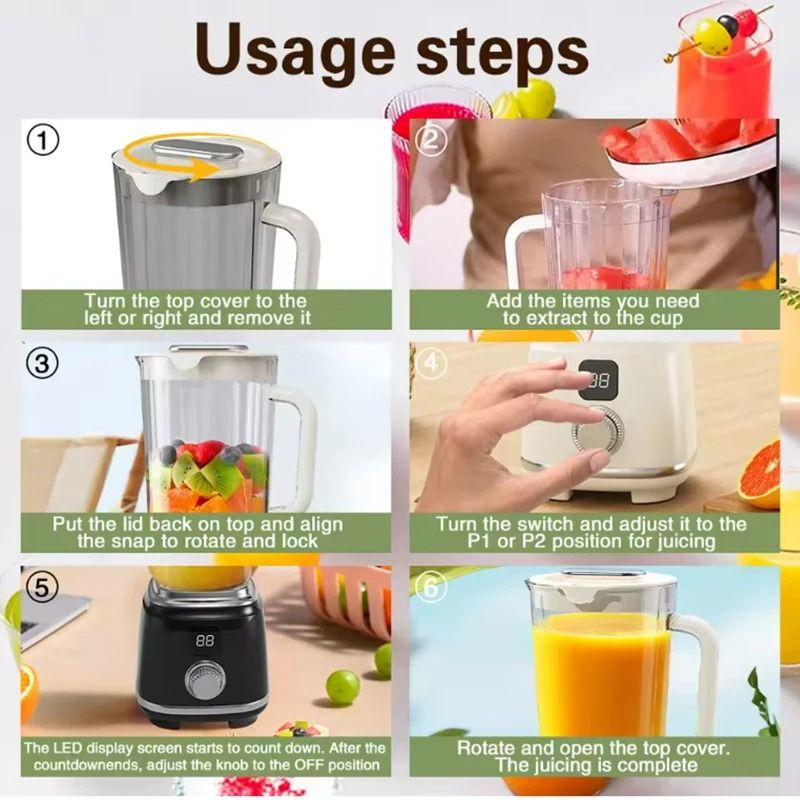 Usage steps

①
Turn the top cover to the left or right and remove it

②
Add the items you need to extract to the cup

③
Put the lid back on top and align the snap to rotate and lock

④
88
Turn the switch and adjust it to the P1 or P2 position for juicing

⑤
88
The LED display screen starts to count down. After the countdownends, adjust the knob to the OFF position

⑥
Rotate and open the top cover. The juicing is complete