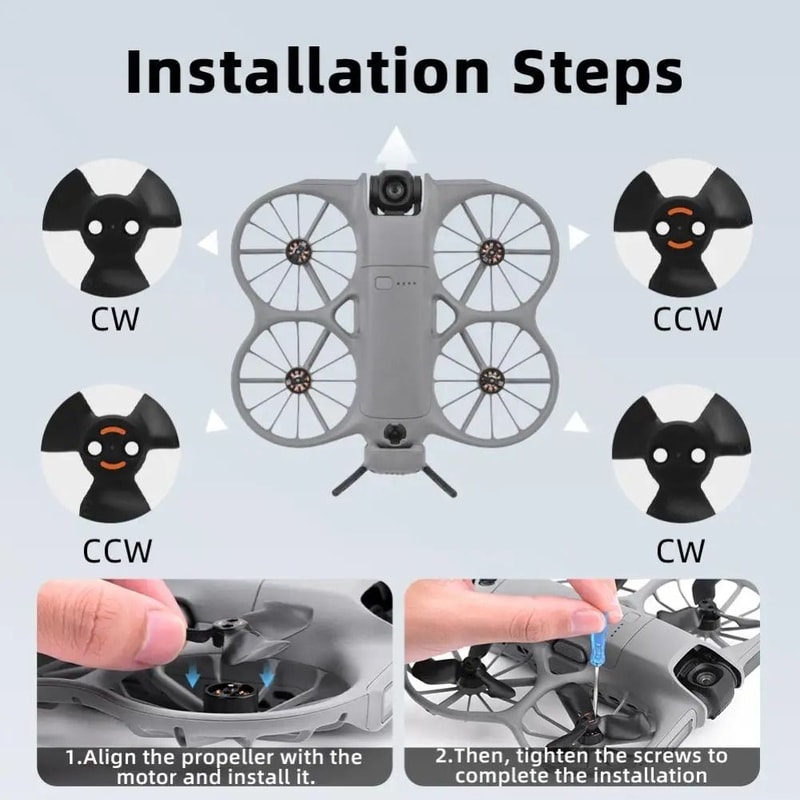 Installation Steps

CW

CCW

CCW

CW

1.Align the propeller with the motor and install it.

2.Then, tighten the screws to complete the installation