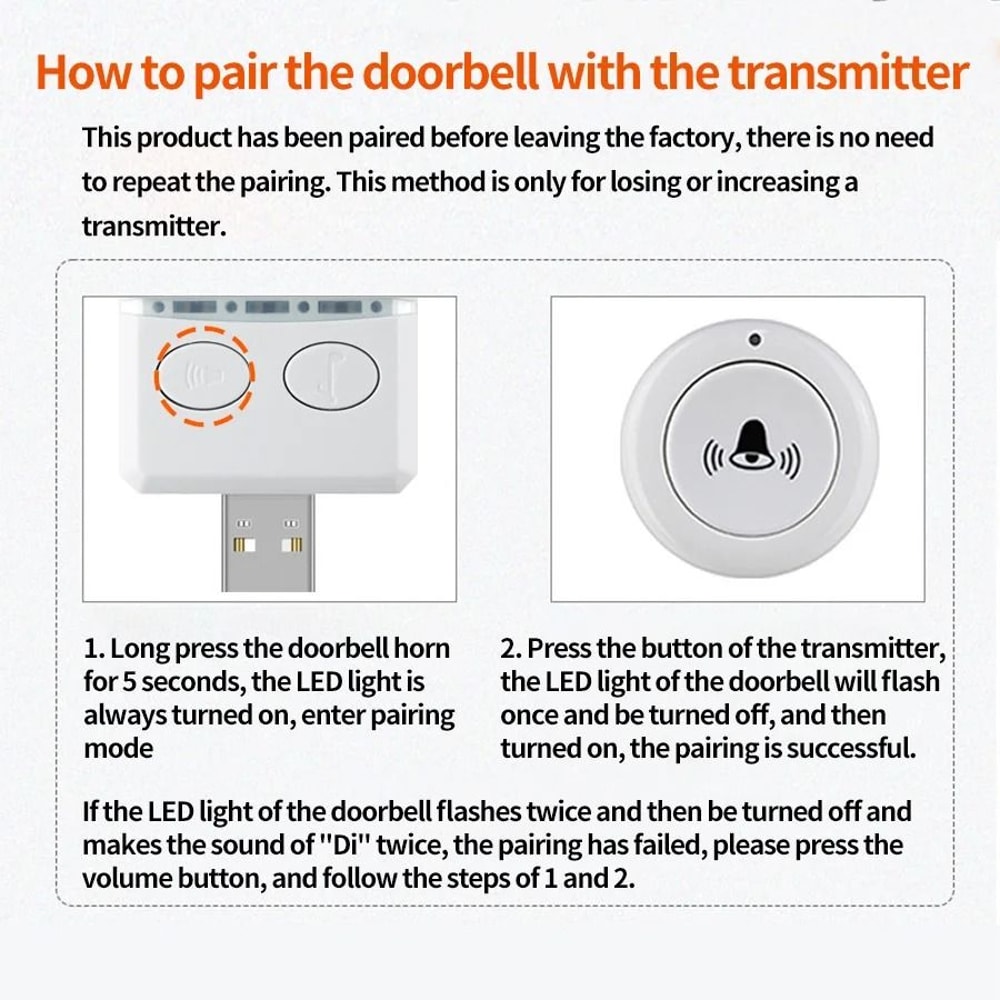 How to pair the doorbell with the transmitter

This product has been paired before leaving the factory, there is no need to repeat the pairing. This method is only for losing or increasing a transmitter.

1. Long press the doorbell horn for 5 seconds, the LED light is always turned on, enter pairing mode

2. Press the button of the transmitter, the LED light of the doorbell will flash once and be turned off, and then turned on, the pairing is successful.

If the LED light of the doorbell flashes twice and then be turned off and makes the sound of "Di" twice, the pairing has failed, please press the volume button, and follow the steps of 1 and 2.