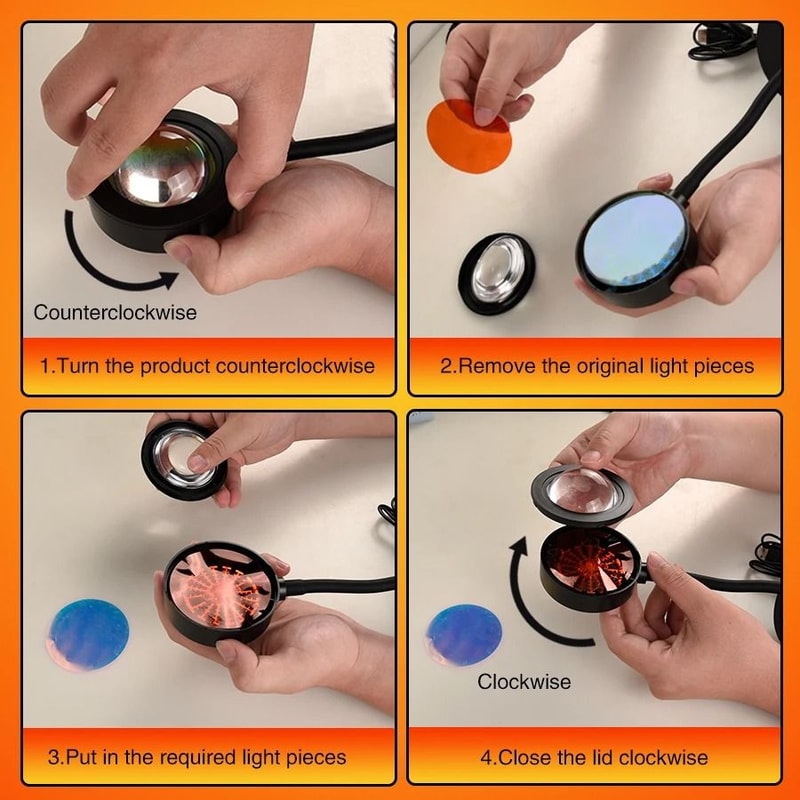 Counterclockwise

1.Turn the product counterclockwise

2.Remove the original light pieces

3.Put in the required light pieces

Clockwise

4.Close the lid clockwise