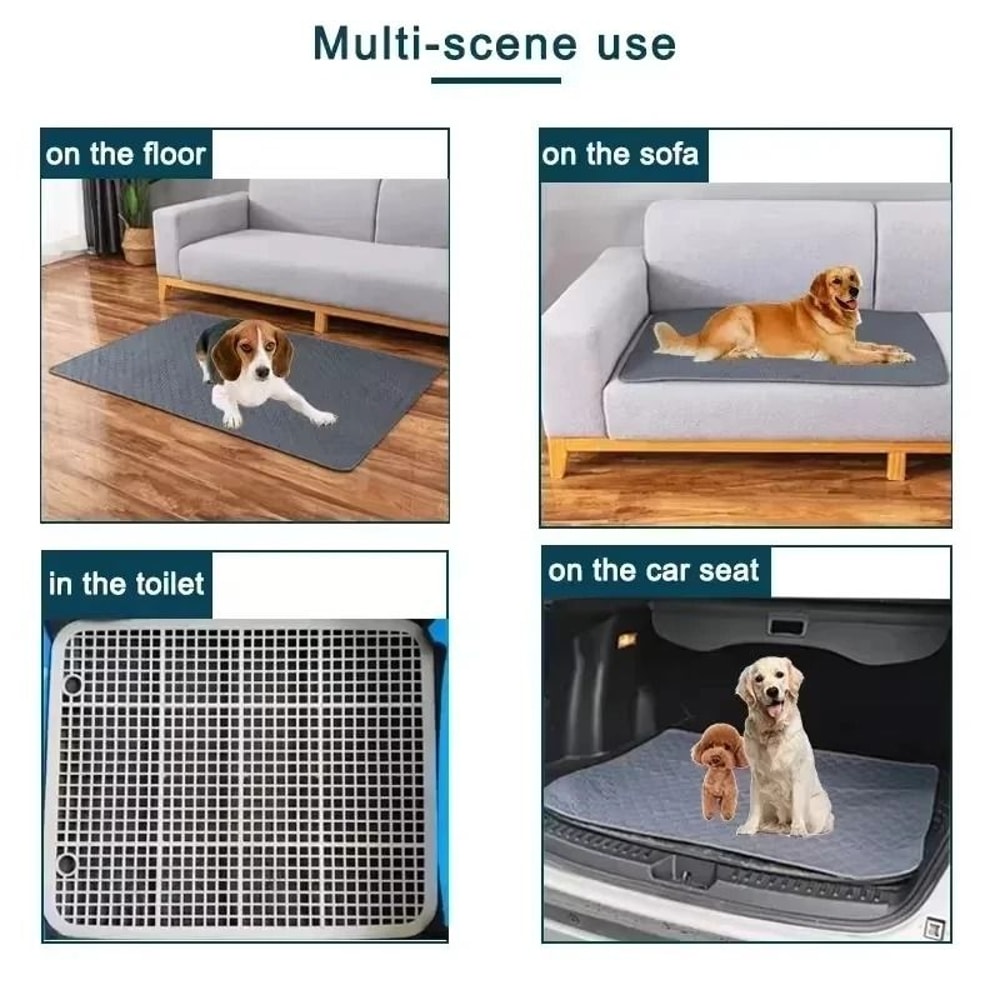 Multi-scene use

on the floor

on the sofa

in the toilet

on the car seat