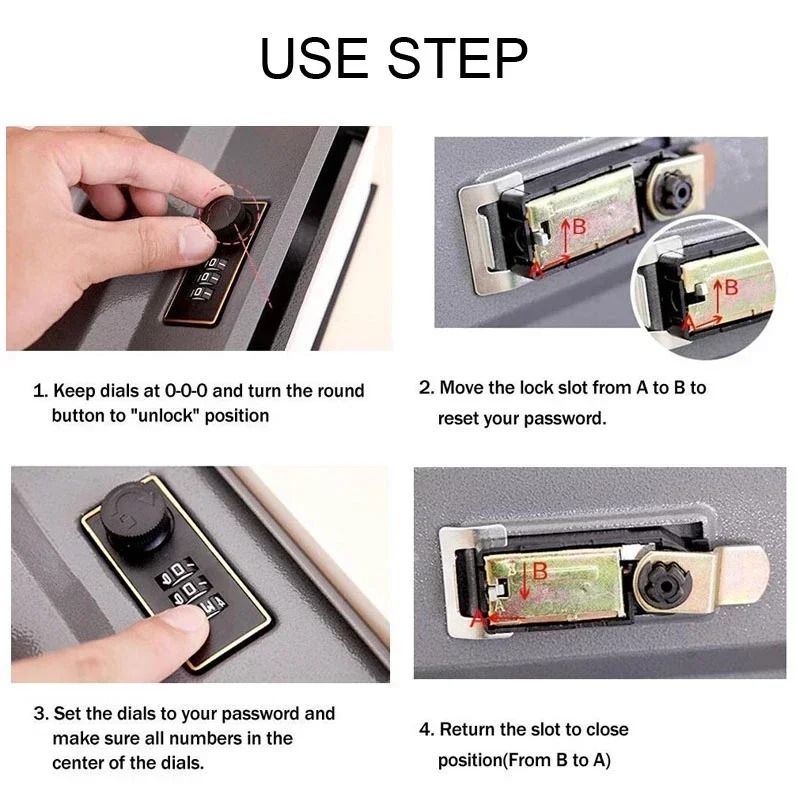 USE STEP

B
A
B
A

1. Keep dials at 0-0-0 and turn the round button to "unlock" position

2. Move the lock slot from A to B to reset your password.

B
A

3. Set the dials to your password and make sure all numbers in the center of the dials.

4. Return the slot to close position(From B to A)