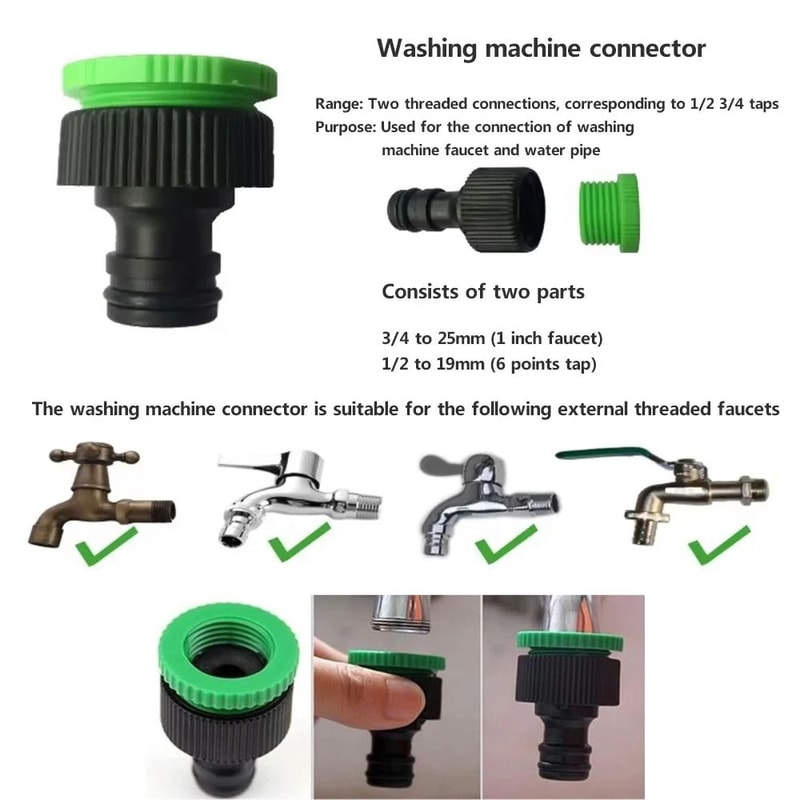 Washing machine connector

Range: Two threaded connections, corresponding to 1/2 3/4 taps
Purpose: Used for the connection of washing machine faucet and water pipe

Consists of two parts

3/4 to 25mm (1 inch faucet)
1/2 to 19mm (6 points tap)

The washing machine connector is suitable for the following external threaded faucets