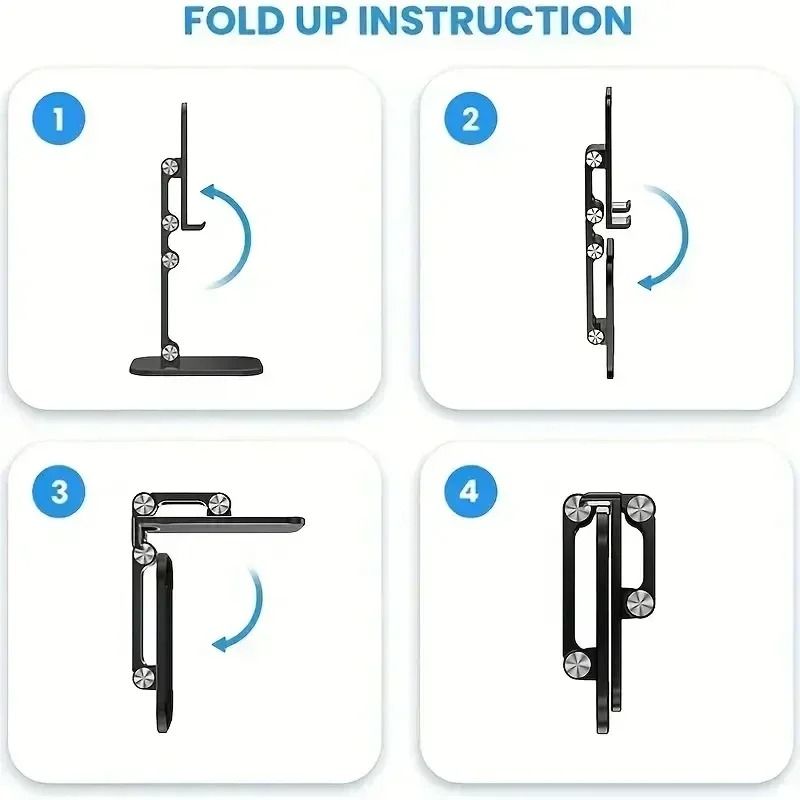 FOLD UP INSTRUCTION

1

2

3

4