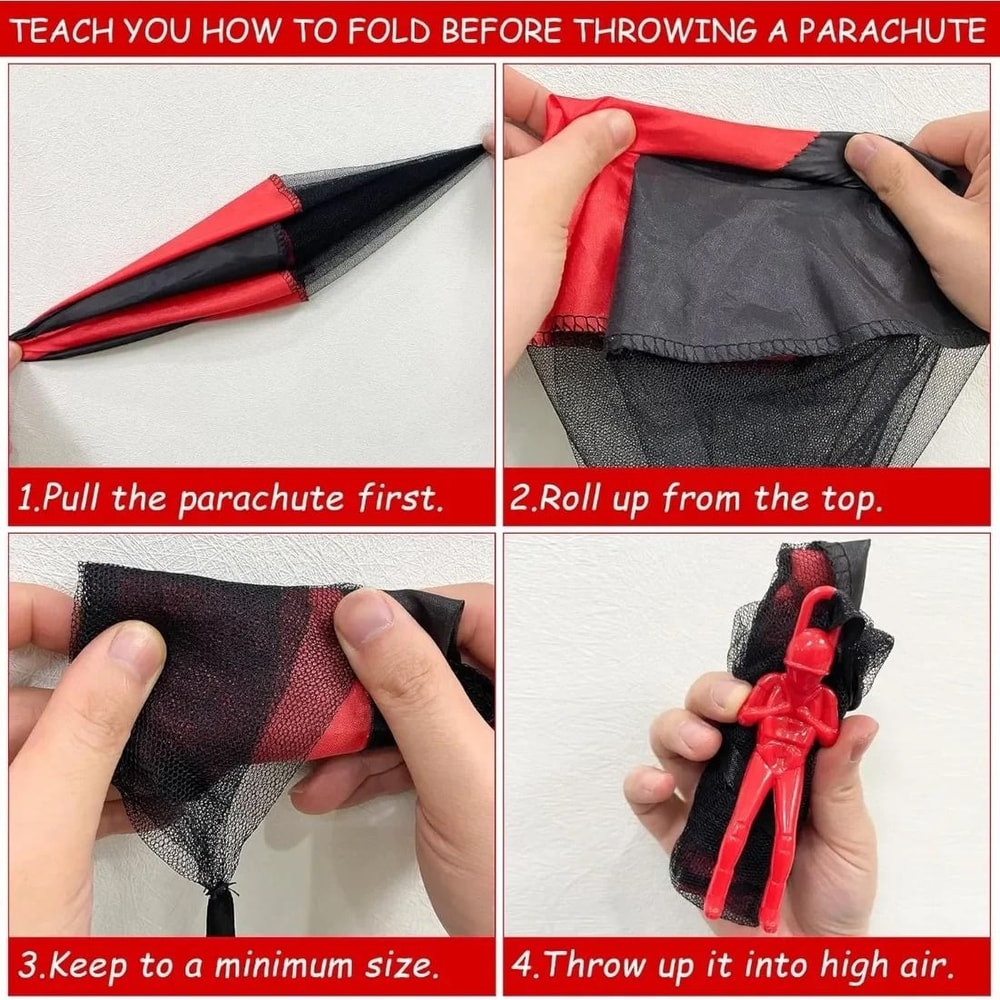 TEACH YOU HOW TO FOLD BEFORE THROWING A PARACHUTE

1.Pull the parachute first.

2.Roll up from the top.

3.Keep to a minimum size.

4.Throw up it into high air.