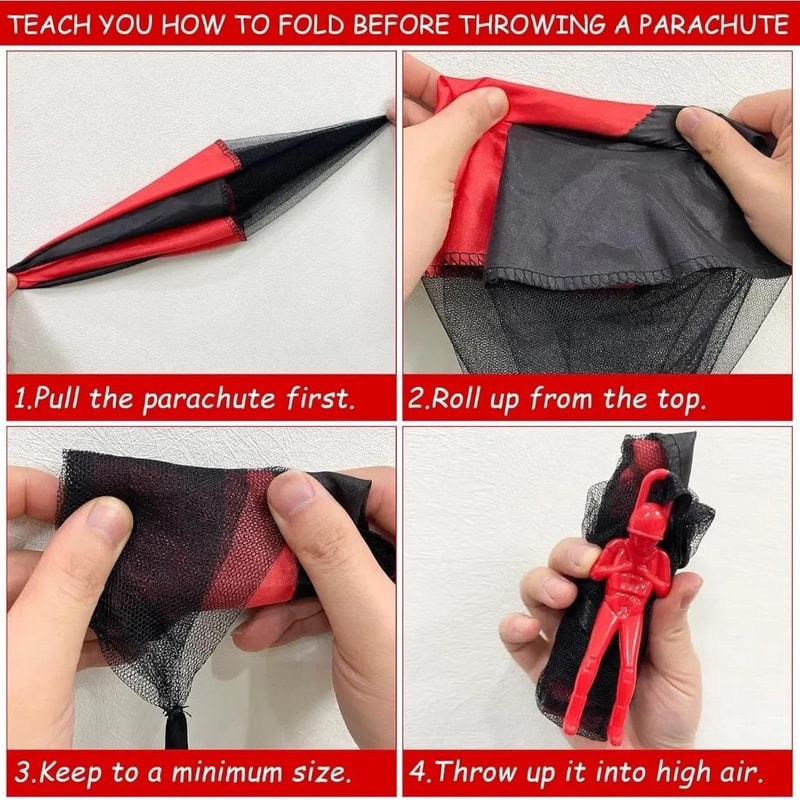 TEACH YOU HOW TO FOLD BEFORE THROWING A PARACHUTE

1.Pull the parachute first.

2.Roll up from the top.

3.Keep to a minimum size.

4.Throw up it into high air.