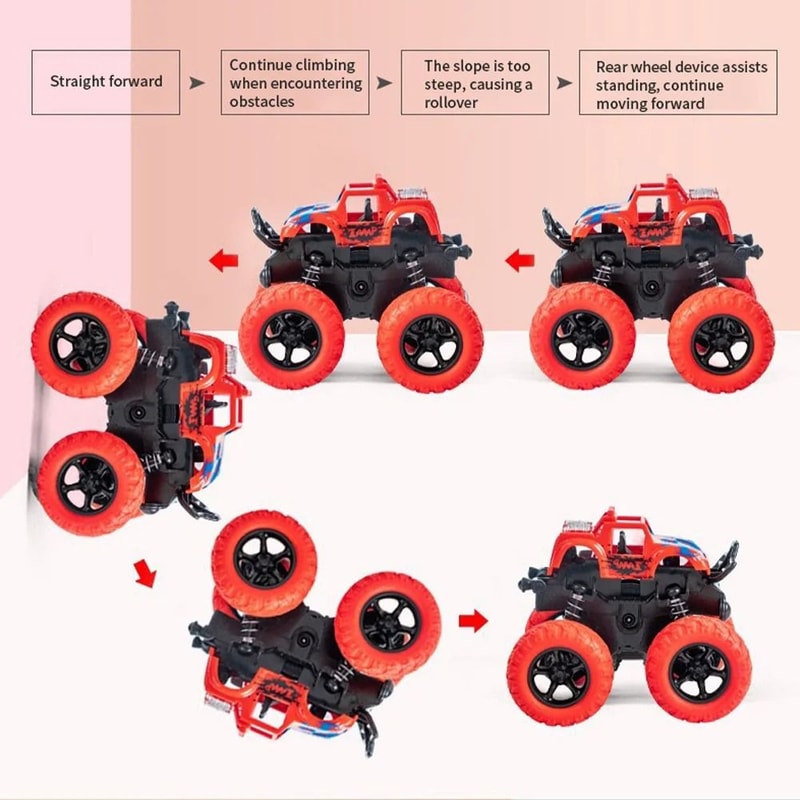 Straight forward

Continue climbing when encountering obstacles

The slope is too steep, causing a rollover

Rear wheel device assists standing, continue moving forward