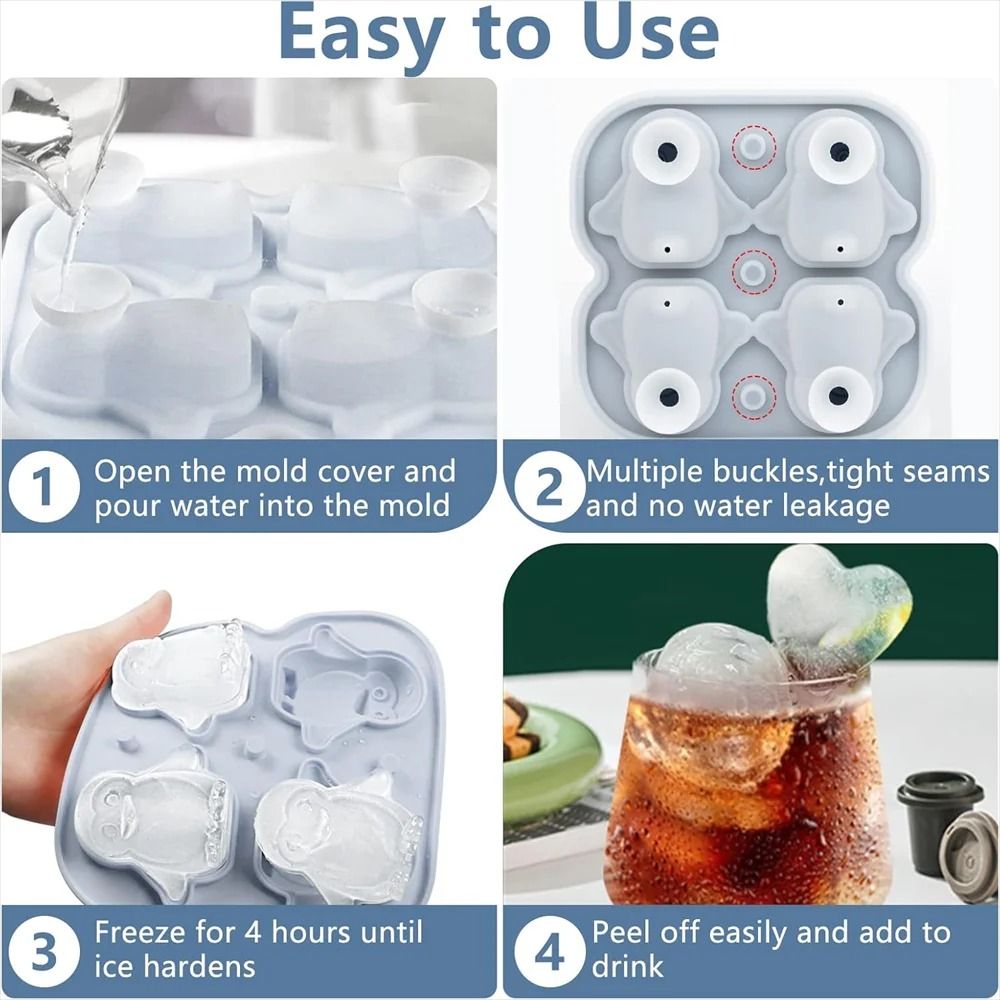 Easy to Use

1 Open the mold cover and pour water into the mold

2 Multiple buckles,tight seams and no water leakage

3 Freeze for 4 hours until ice hardens

4 Peel off easily and add to drink