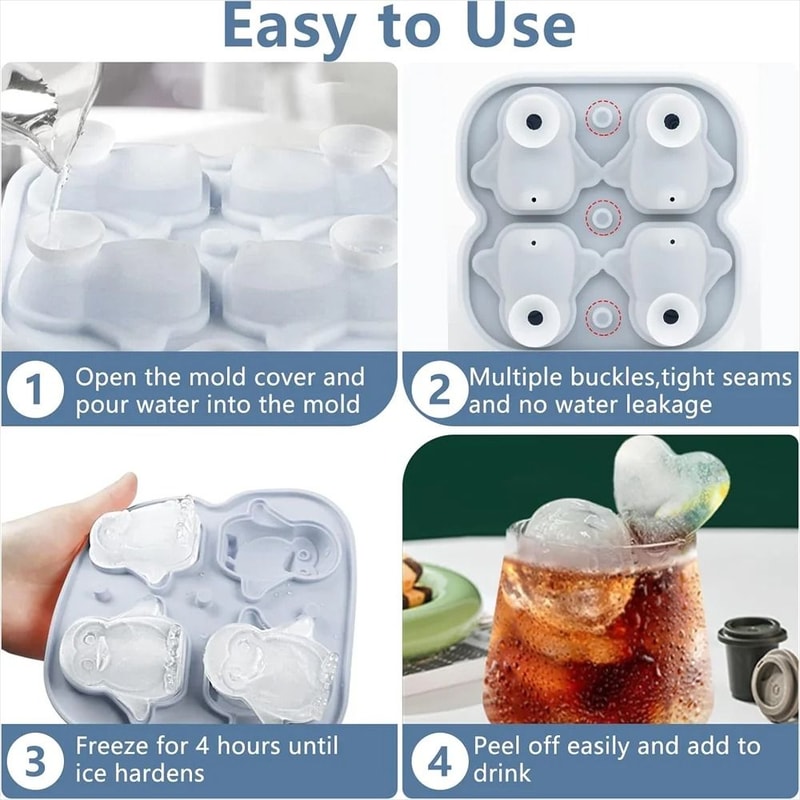 Easy to Use

1 Open the mold cover and pour water into the mold

2 Multiple buckles,tight seams and no water leakage

3 Freeze for 4 hours until ice hardens

4 Peel off easily and add to drink