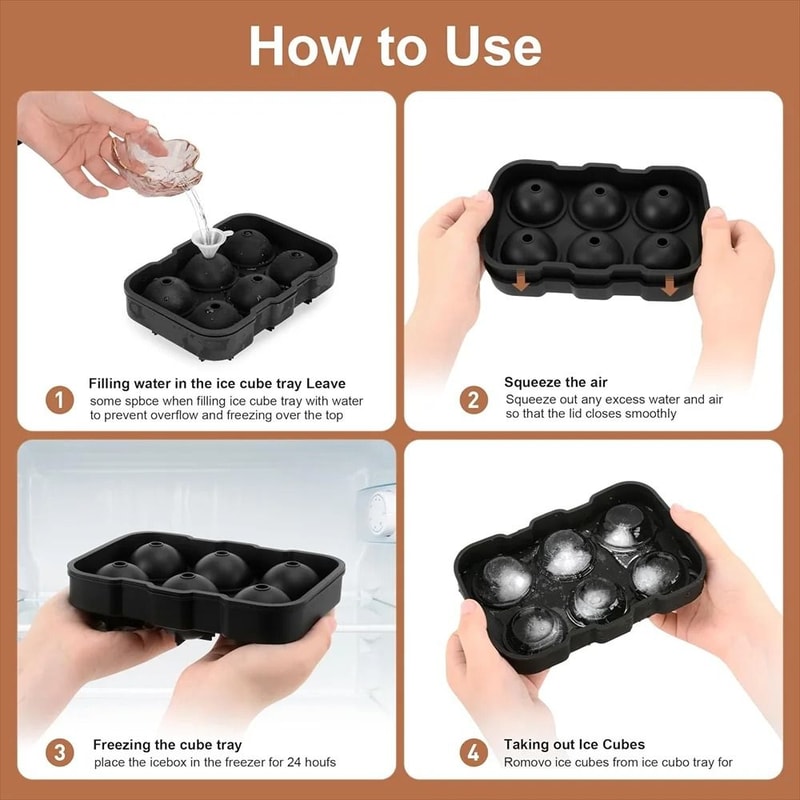 How to Use

1 Filling water in the ice cube tray Leave some spbce when filling ice cube tray with water to prevent overflow and freezing over the top

2 Squeeze the air Squeeze out any excess water and air so that the lid closes smoothly

3 Freezing the cube tray place the icebox in the freezer for 24 houfs

4 Taking out Ice Cubes Romovo ice cubes from ice cubo tray for