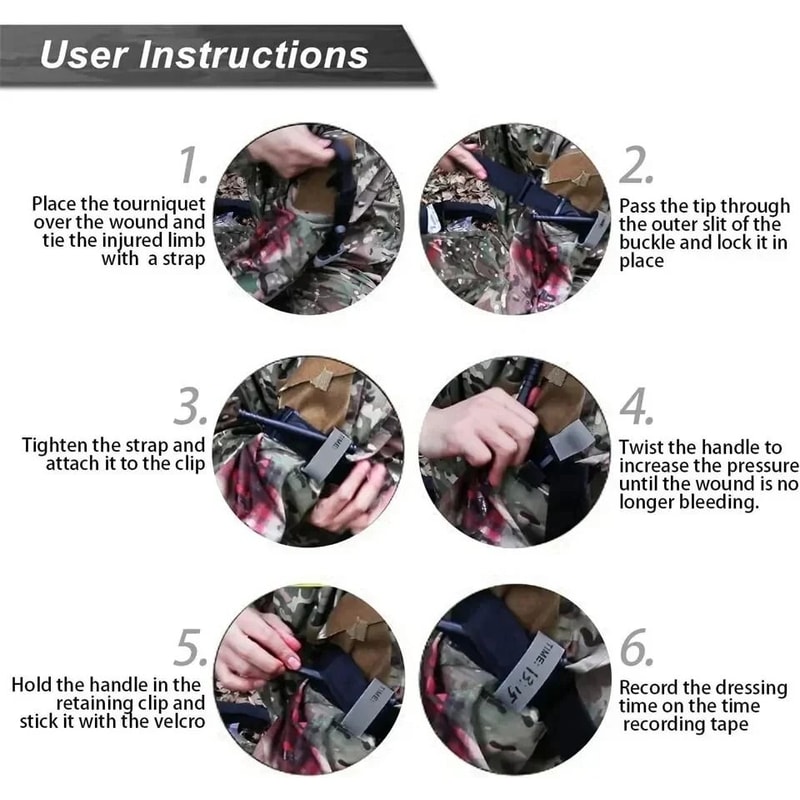 User Instructions

1.
Place the tourniquet over the wound and tie the injured limb with a strap

2.
Pass the tip through the outer slit of the buckle and lock it in place

3.
Tighten the strap and attach it to the clip

TIME:

4.
Twist the handle to increase the pressure until the wound is no longer bleeding.

5.
Hold the handle in the retaining clip and stick it with the velcro

TIME:

6.
Record the dressing time on the time recording tape

TIME: 13:15