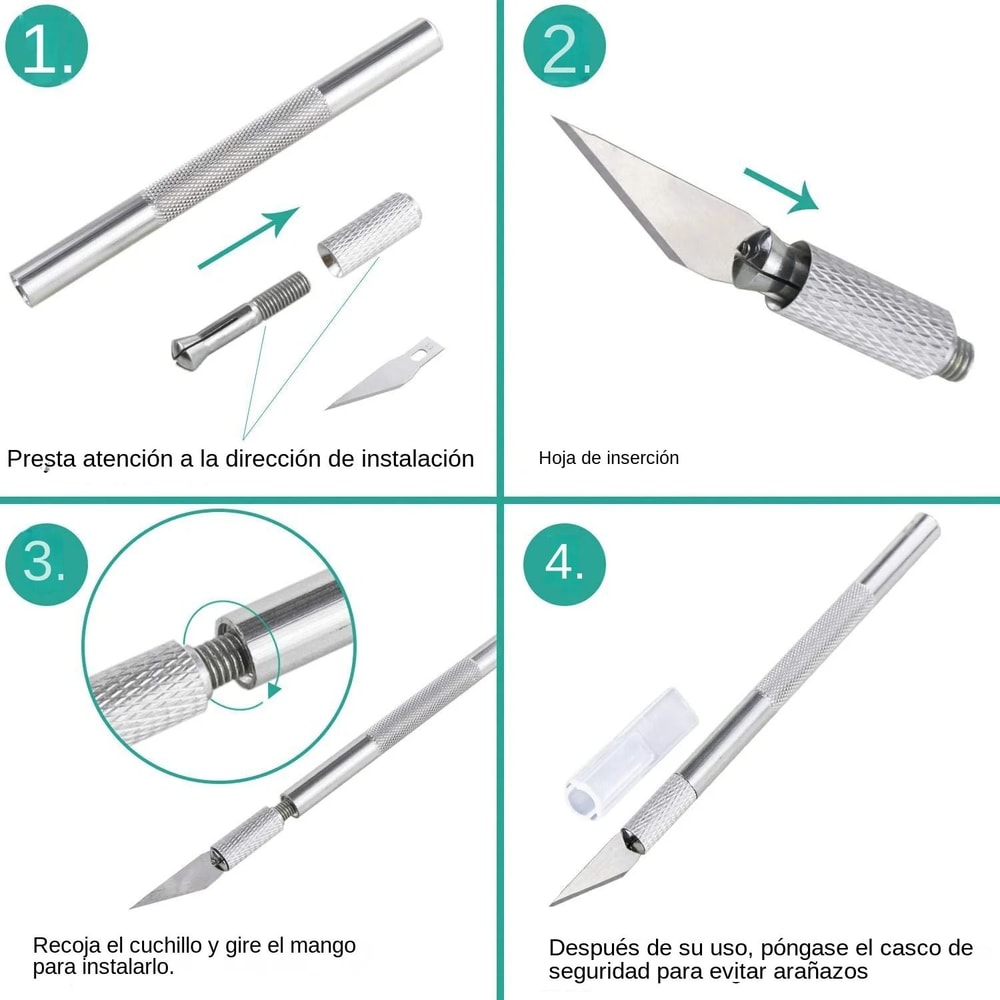 1.

Presta atención a la dirección de instalación

2.

Hoja de inserción

3.

Recoja el cuchillo y gire el mango para instalarlo.

4.

Después de su uso, póngase el casco de seguridad para evitar arañazos