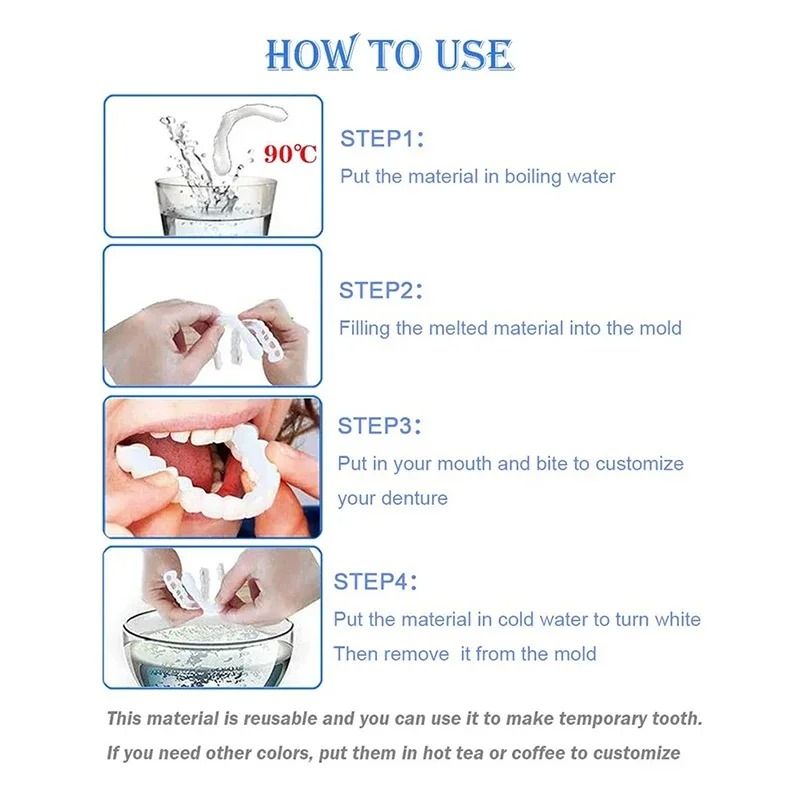 HOW TO USE

90℃

STEP1:
Put the material in boiling water

STEP2:
Filling the melted material into the mold

STEP3:
Put in your mouth and bite to customize your denture

STEP4:
Put the material in cold water to turn white
Then remove it from the mold

This material is reusable and you can use it to make temporary tooth.
If you need other colors, put them in hot tea or coffee to customize