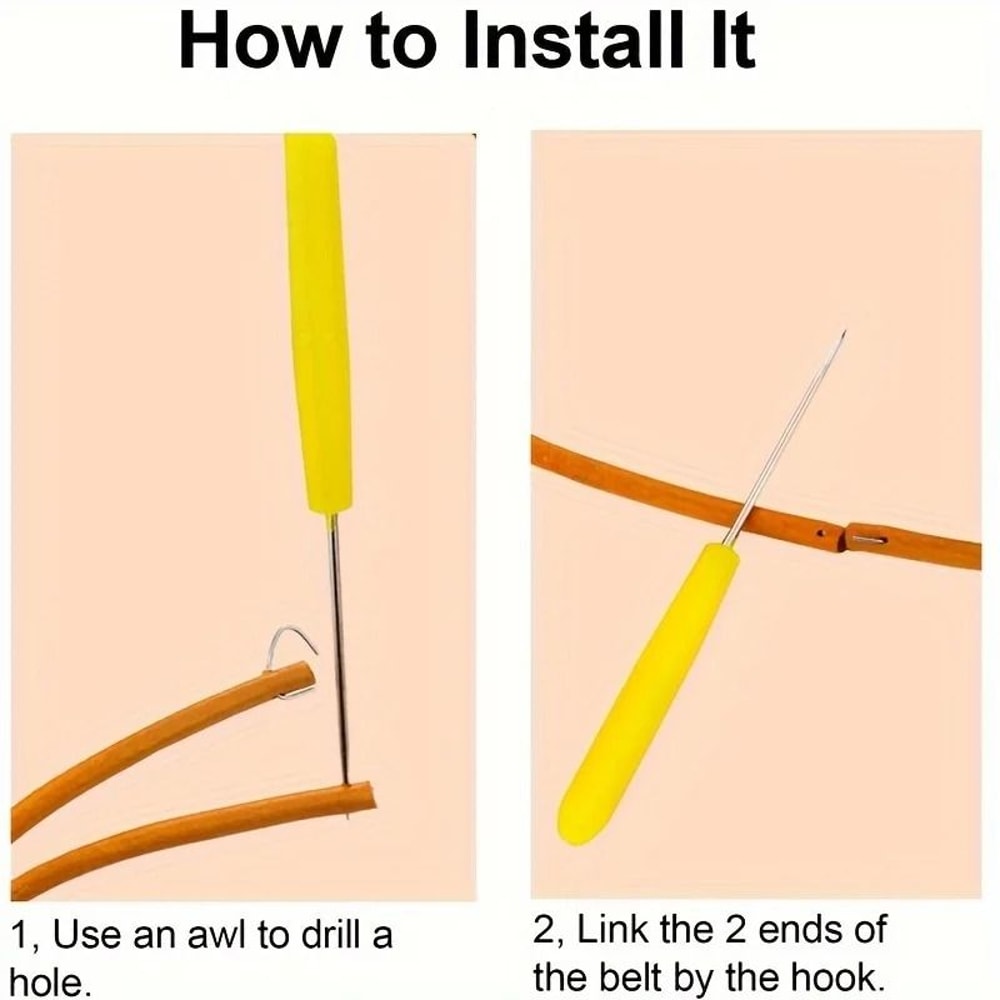 How to Install It

1, Use an awl to drill a hole.

2, Link the 2 ends of the belt by the hook.