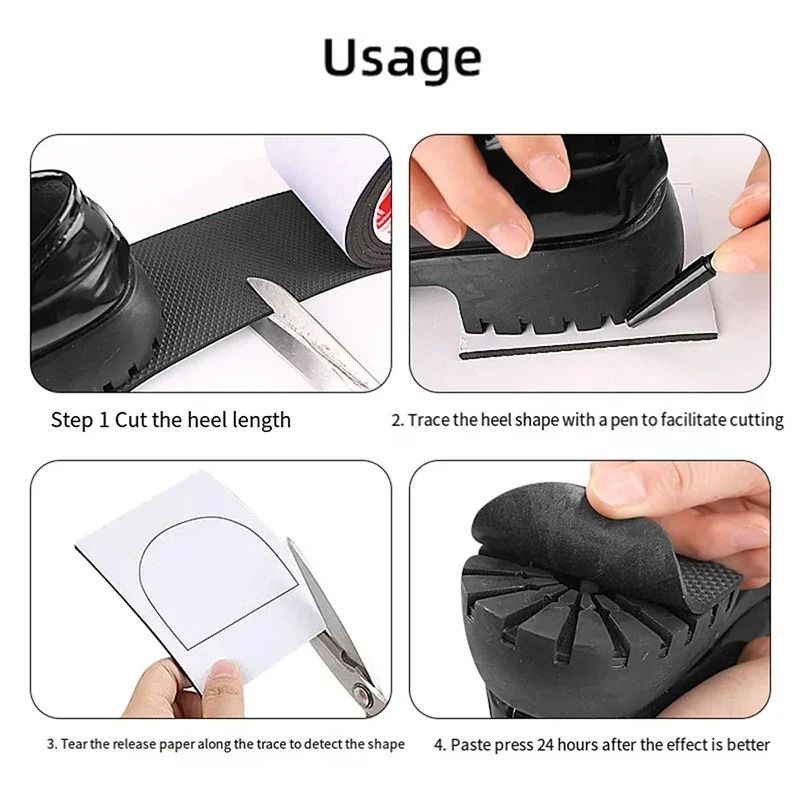 Usage

Step 1 Cut the heel length

2. Trace the heel shape with a pen to facilitate cutting

3. Tear the release paper along the trace to detect the shape

4. Paste press 24 hours after the effect is better