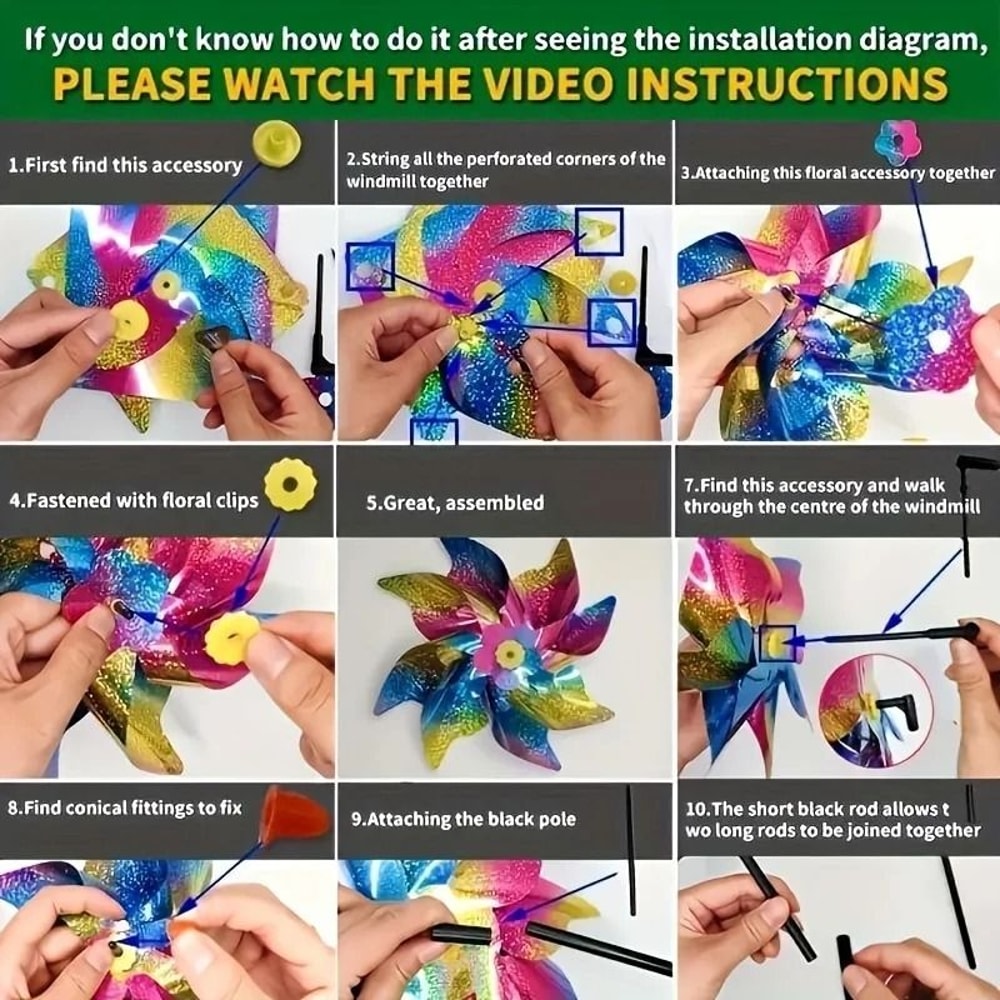 If you don't know how to do it after seeing the installation diagram,
PLEASE WATCH THE VIDEO INSTRUCTIONS

1.First find this accessory

2.String all the perforated corners of the windmill together

3.Attaching this floral accessory together

4.Fastened with floral clips

5.Great, assembled

7.Find this accessory and walk through the centre of the windmill

8.Find conical fittings to fix

9.Attaching the black pole

10.The short black rod allows t wo long rods to be joined together