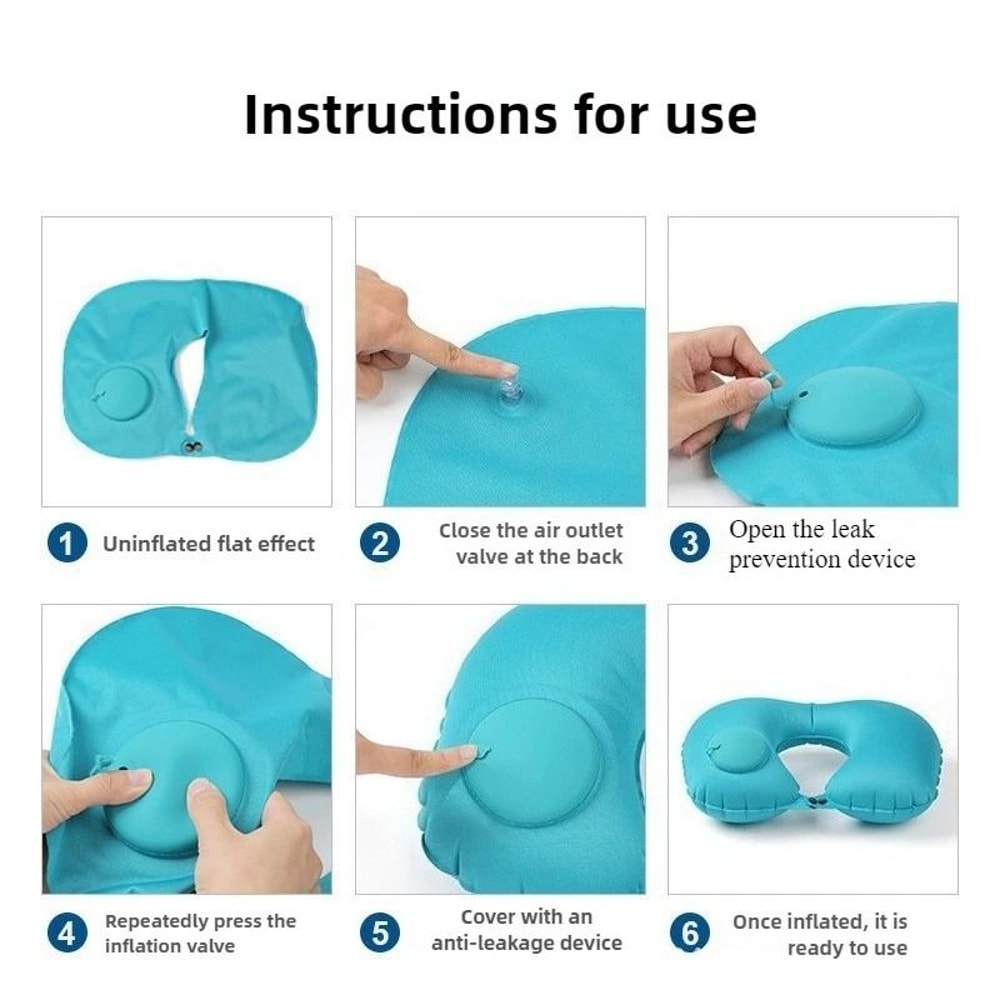 Instructions for use

1 Uninflated flat effect

2 Close the air outlet valve at the back

3 Open the leak prevention device

4 Repeatedly press the inflation valve

5 Cover with an anti-leakage device

6 Once inflated, it is ready to use