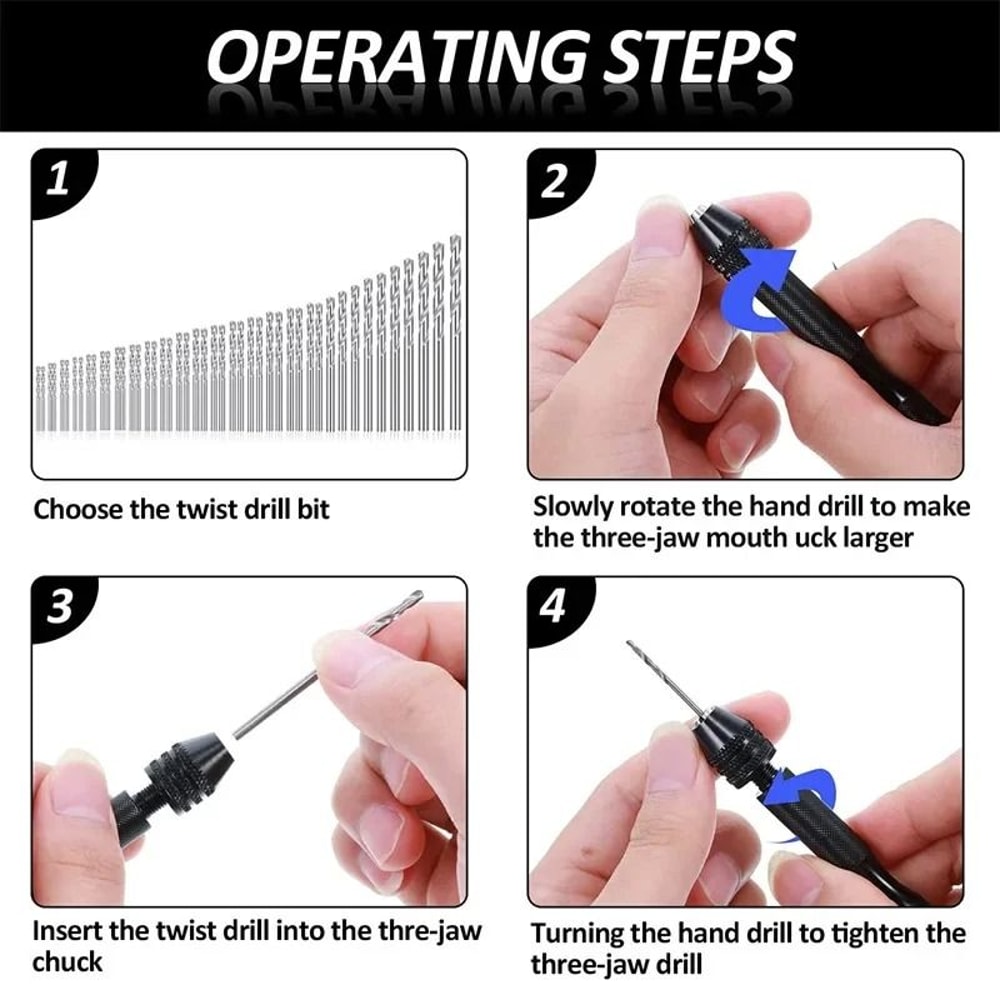 OPERATING STEPS

1

Choose the twist drill bit

2

Slowly rotate the hand drill to make the three-jaw mouth uck larger

3

Insert the twist drill into the thre-jaw chuck

4

Turning the hand drill to tighten the three-jaw drill