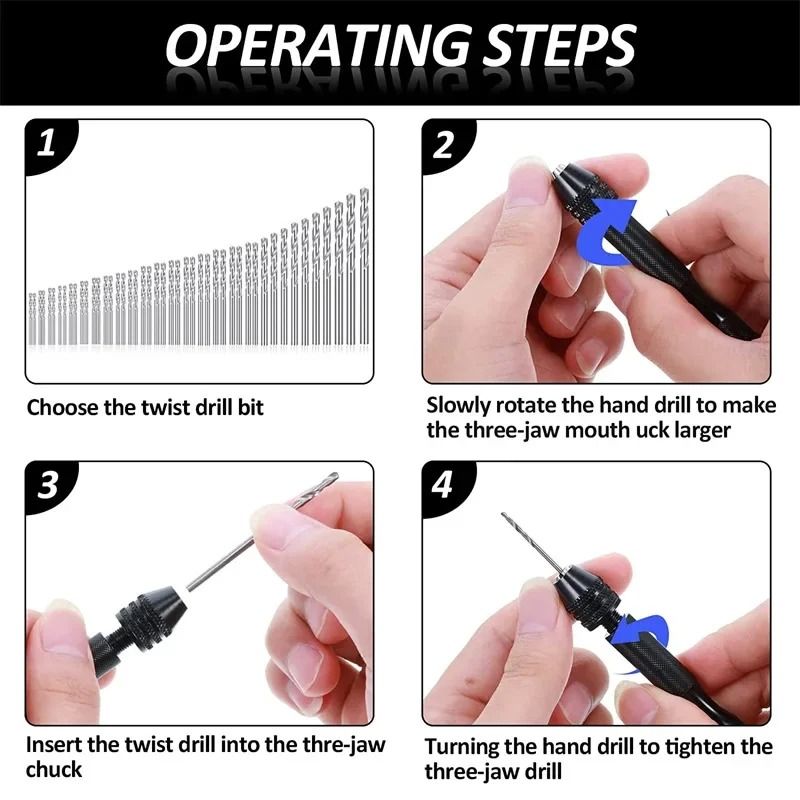 OPERATING STEPS

1

Choose the twist drill bit

2

Slowly rotate the hand drill to make the three-jaw mouth uck larger

3

Insert the twist drill into the thre-jaw chuck

4

Turning the hand drill to tighten the three-jaw drill