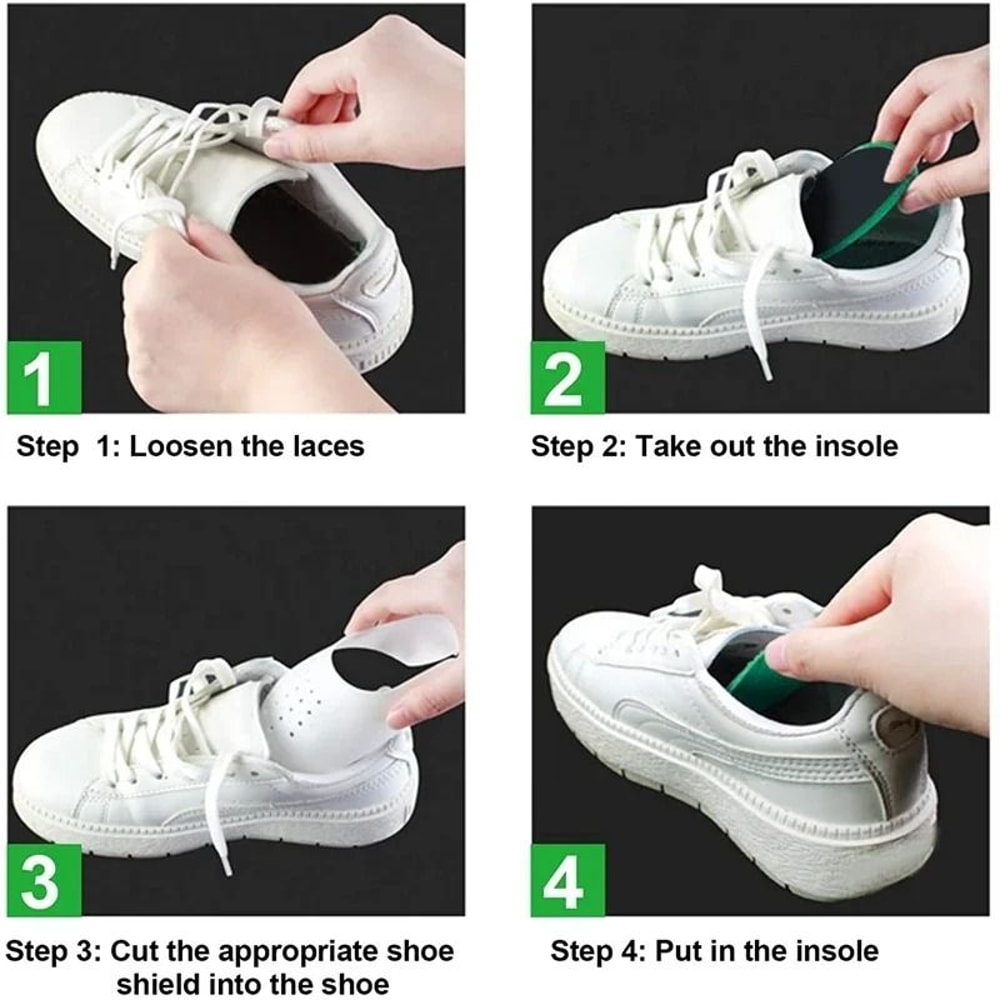 1

Step 1: Loosen the laces

2

Step 2: Take out the insole

3

Step 3: Cut the appropriate shoe shield into the shoe

4

Step 4: Put in the insole