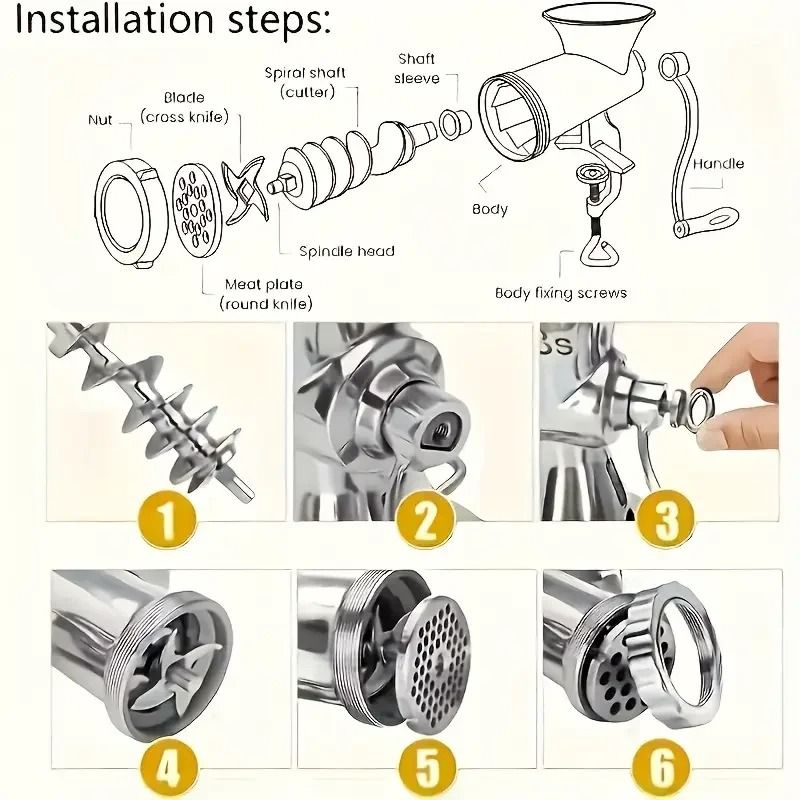 Installation steps:

Nut

Blade
(cross knife)

Spiral shaft
(cutter)

Shaft
sleeve

Handle

Body

Spindle head

Meat plate
(round knife)

Body fixing screws

SS

1

2

3

4

5

6