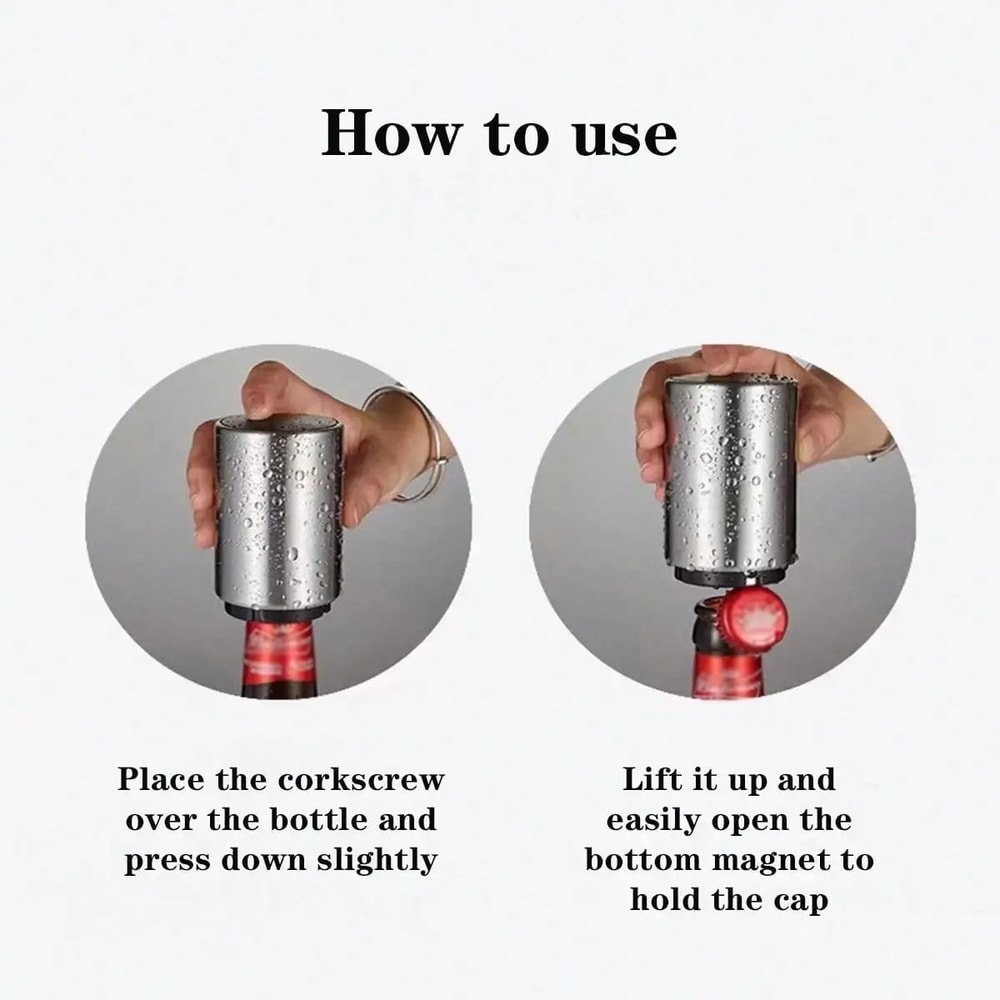 How to use

Place the corkscrew over the bottle and press down slightly

Lift it up and easily open the bottom magnet to hold the cap