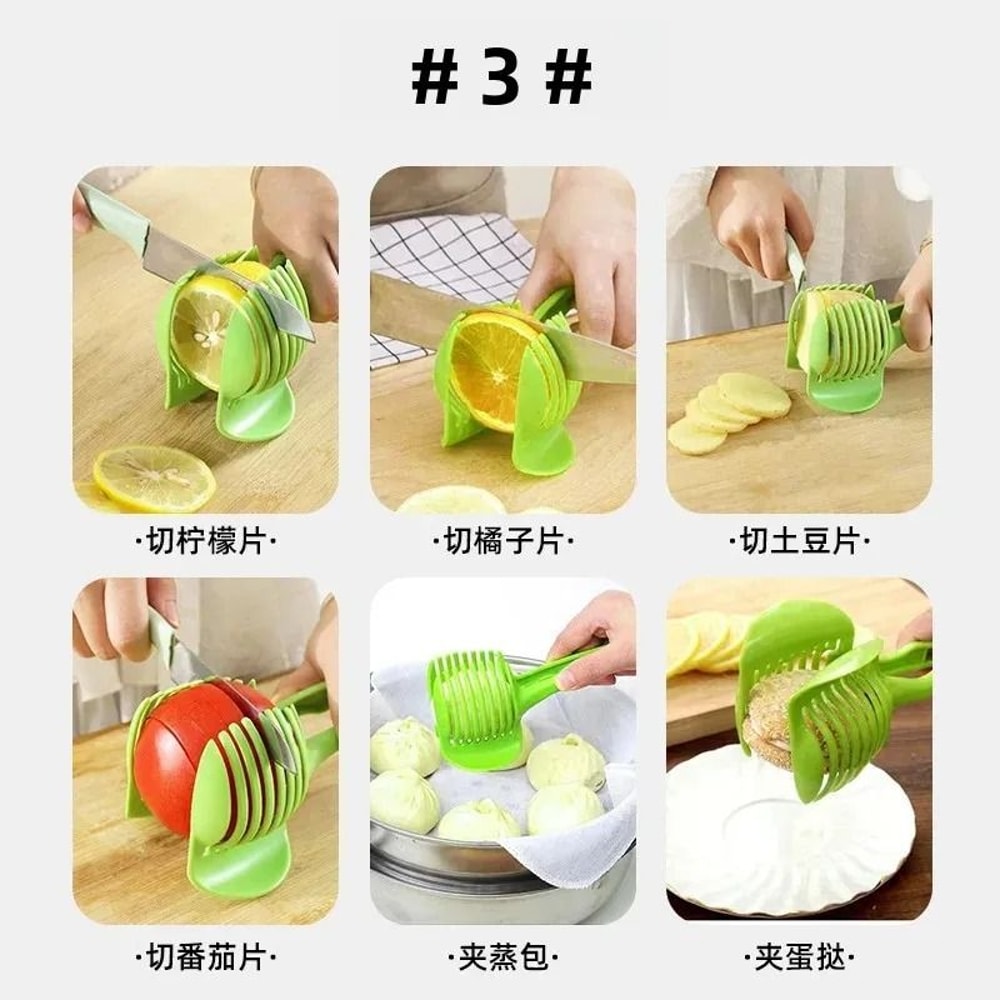 # 3 #

·切柠檬片·

·切橘子片·

·切土豆片·

·切番茄片·

·夹蒸包·

·夹蛋挞·