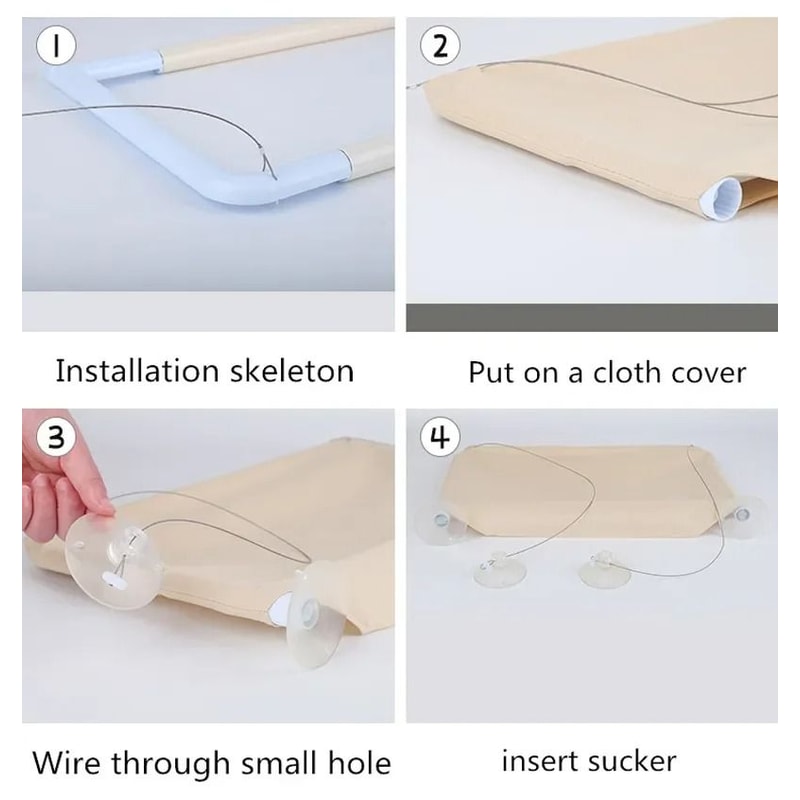 1

Installation skeleton

2

Put on a cloth cover

3

Wire through small hole

4

insert sucker