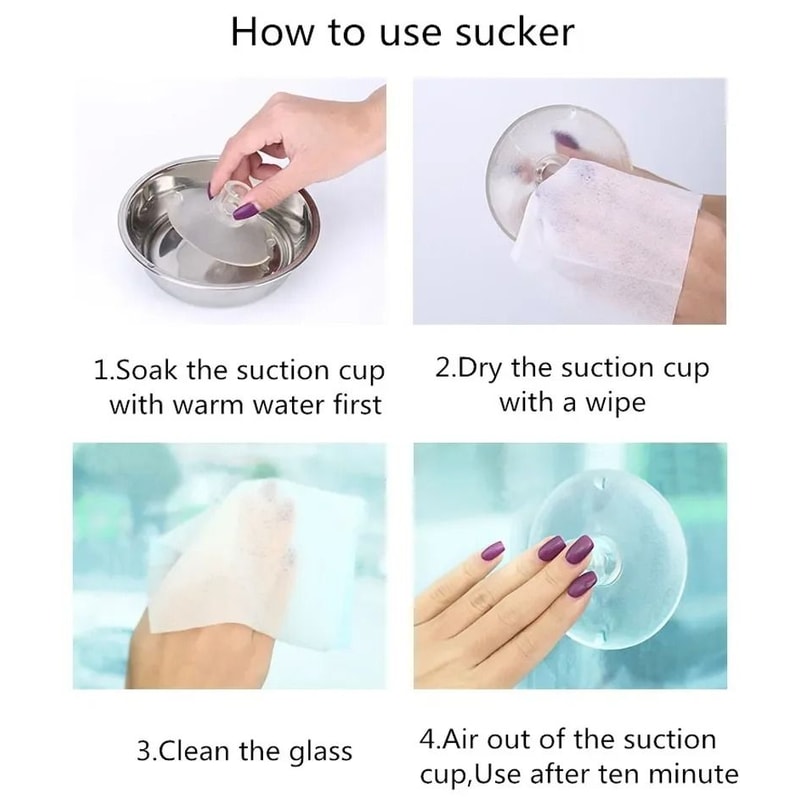 How to use sucker

1.Soak the suction cup with warm water first

2.Dry the suction cup with a wipe

3.Clean the glass

4.Air out of the suction cup,Use after ten minute