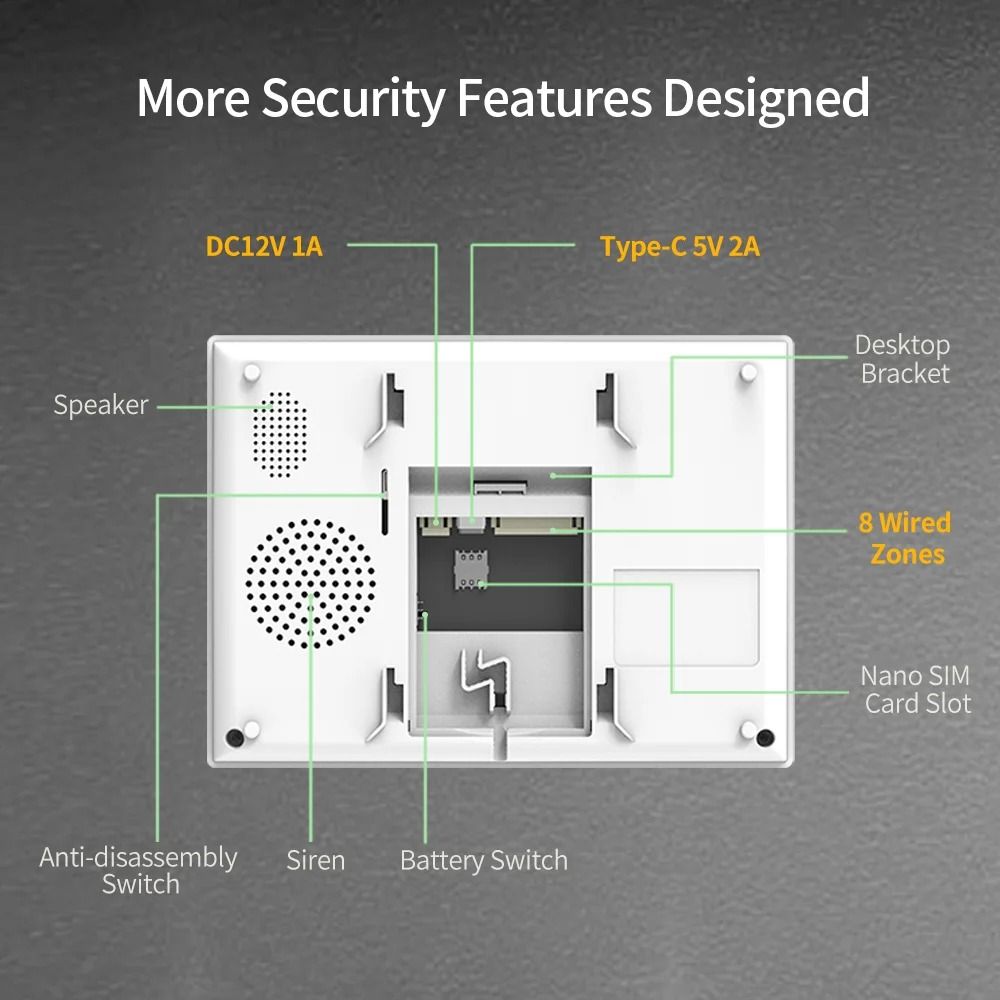 More Security Features Designed

DC12V 1A

Type-C 5V 2A

Speaker

Desktop Bracket

8 Wired Zones

Nano SIM Card Slot

Anti-disassembly Switch

Siren

Battery Switch