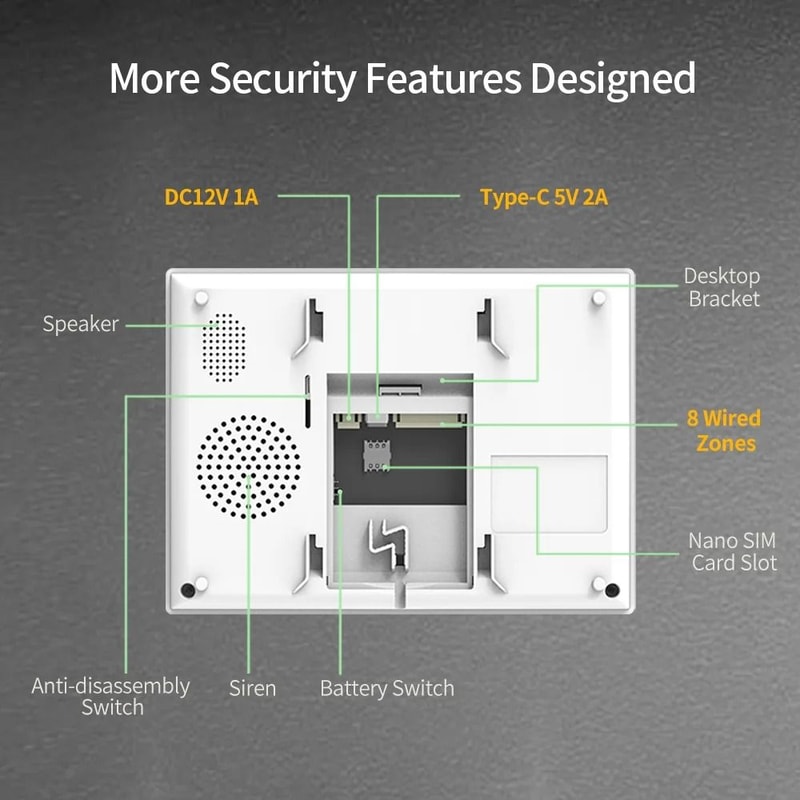 More Security Features Designed

DC12V 1A

Type-C 5V 2A

Speaker

Desktop Bracket

8 Wired Zones

Nano SIM Card Slot

Anti-disassembly Switch

Siren

Battery Switch