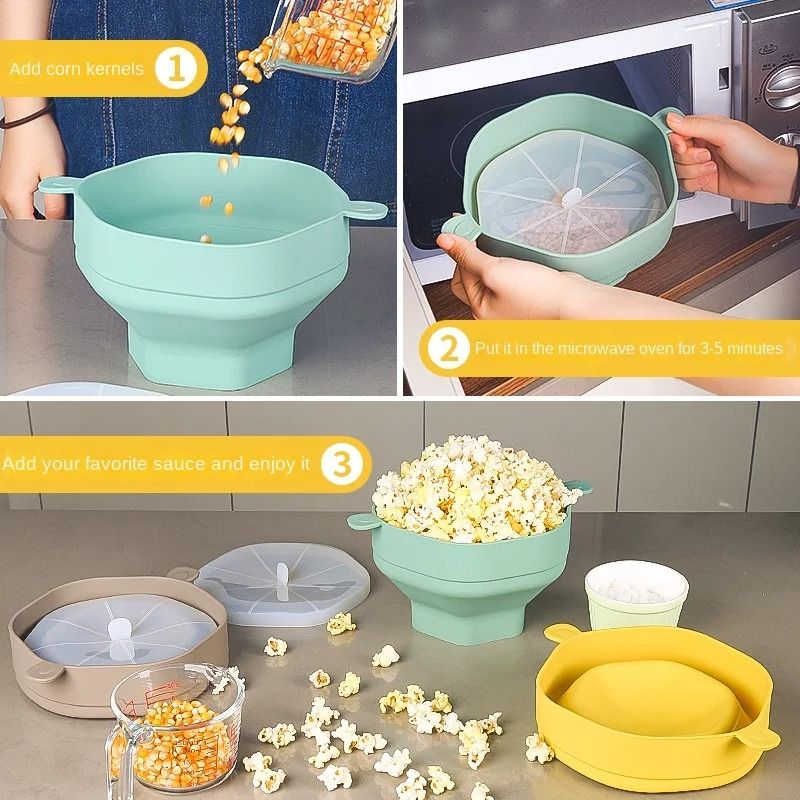 Add corn kernels 1

2 Put it in the microwave oven for 3-5 minutes

Add your favorite sauce and enjoy it 3