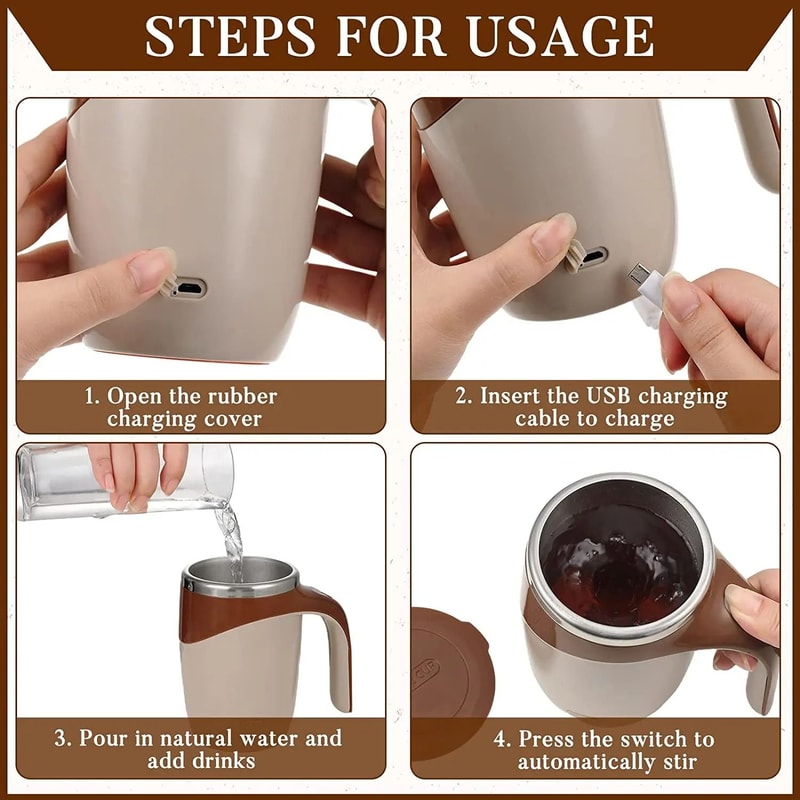 STEPS FOR USAGE

1. Open the rubber charging cover

2. Insert the USB charging cable to charge

3. Pour in natural water and add drinks

4. Press the switch to automatically stir