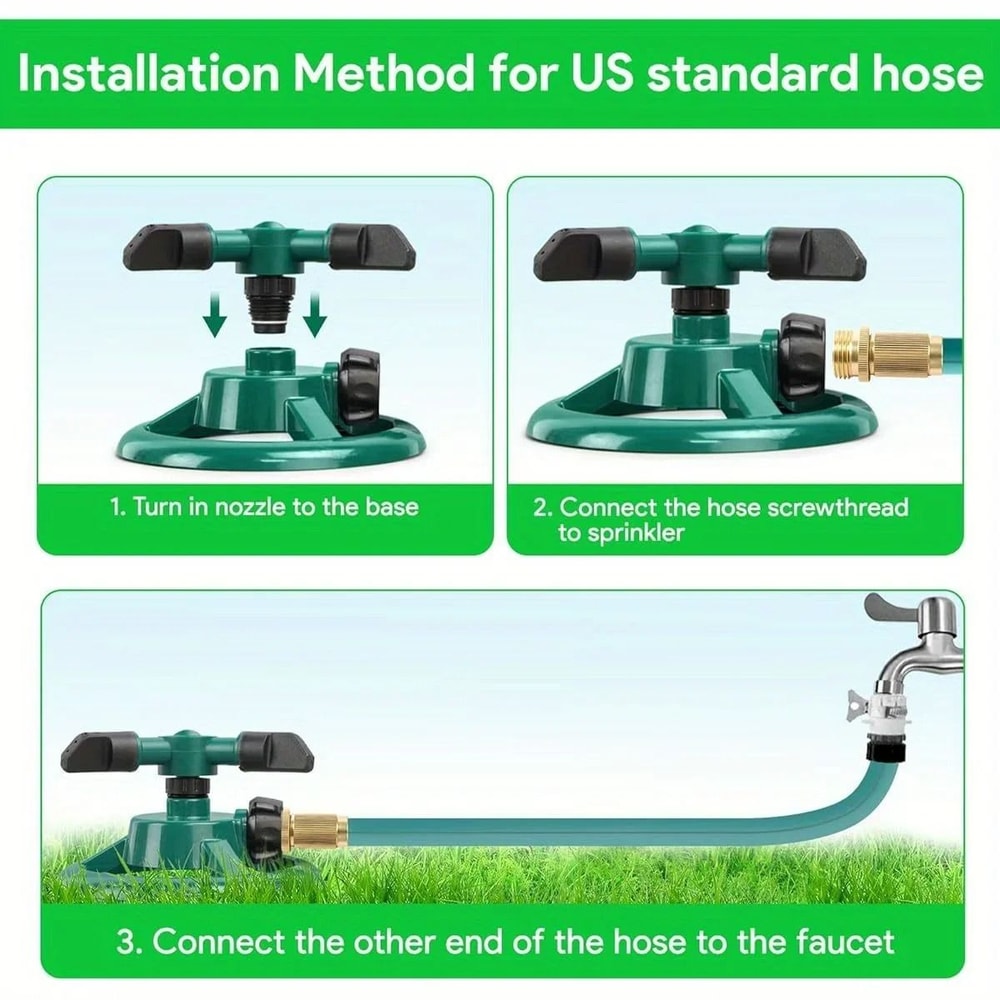 Installation Method for US standard hose

1. Turn in nozzle to the base

2. Connect the hose screwthread to sprinkler

3. Connect the other end of the hose to the faucet