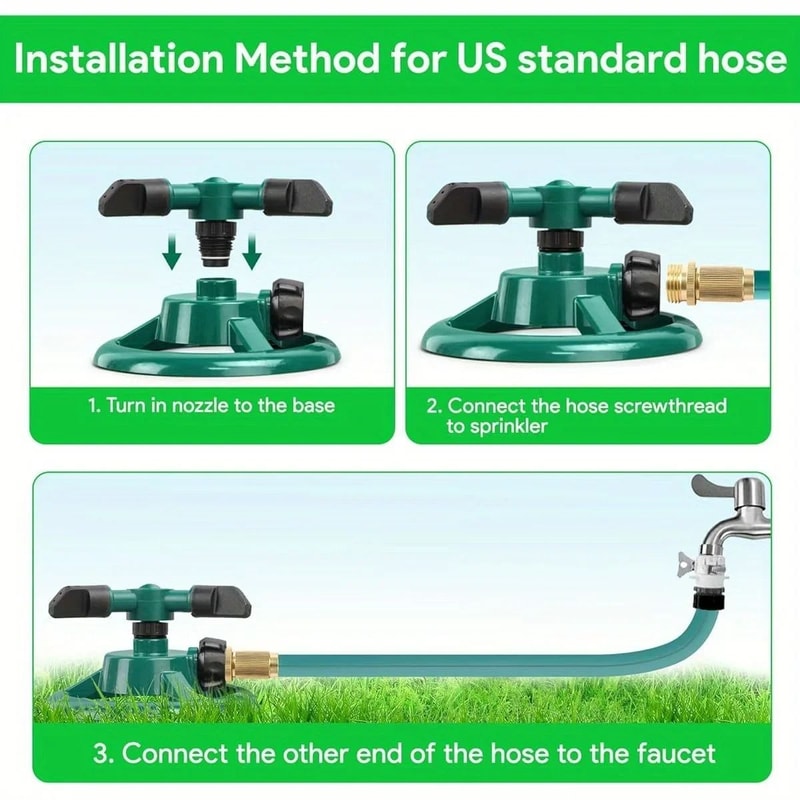 Installation Method for US standard hose

1. Turn in nozzle to the base

2. Connect the hose screwthread to sprinkler

3. Connect the other end of the hose to the faucet